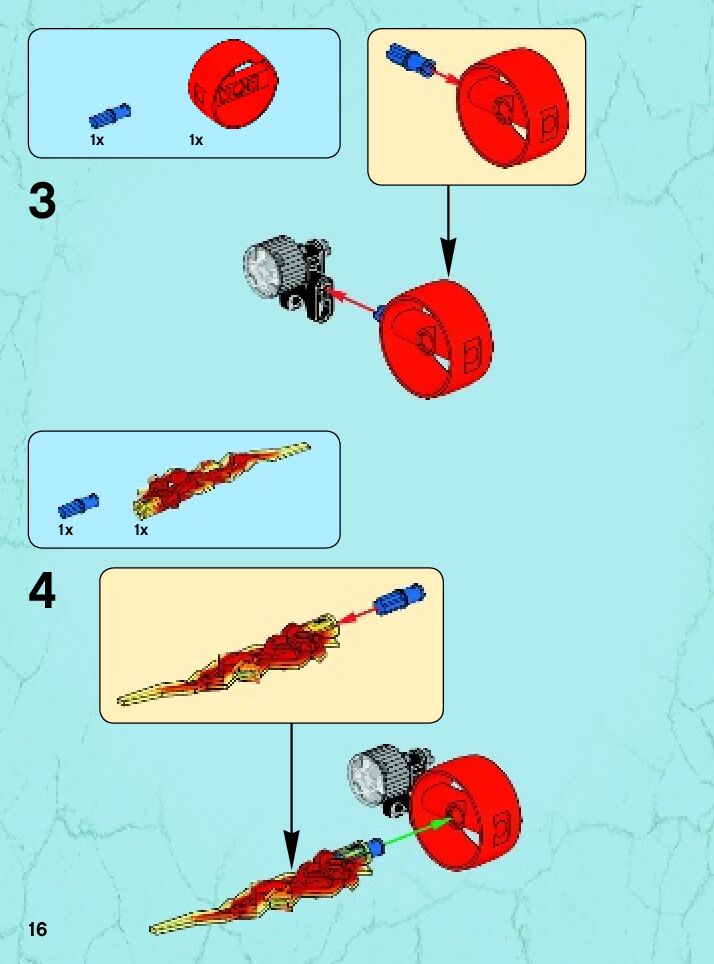 1x
1x

3

1x
1x

4

16