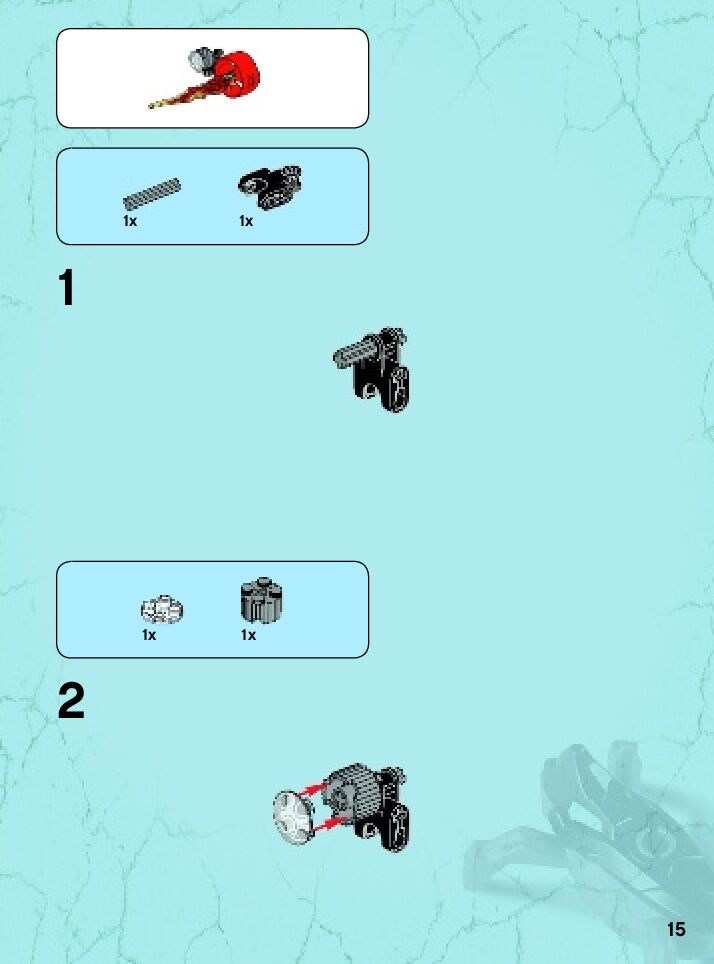 1x 1x

1

1x 1x

2

15