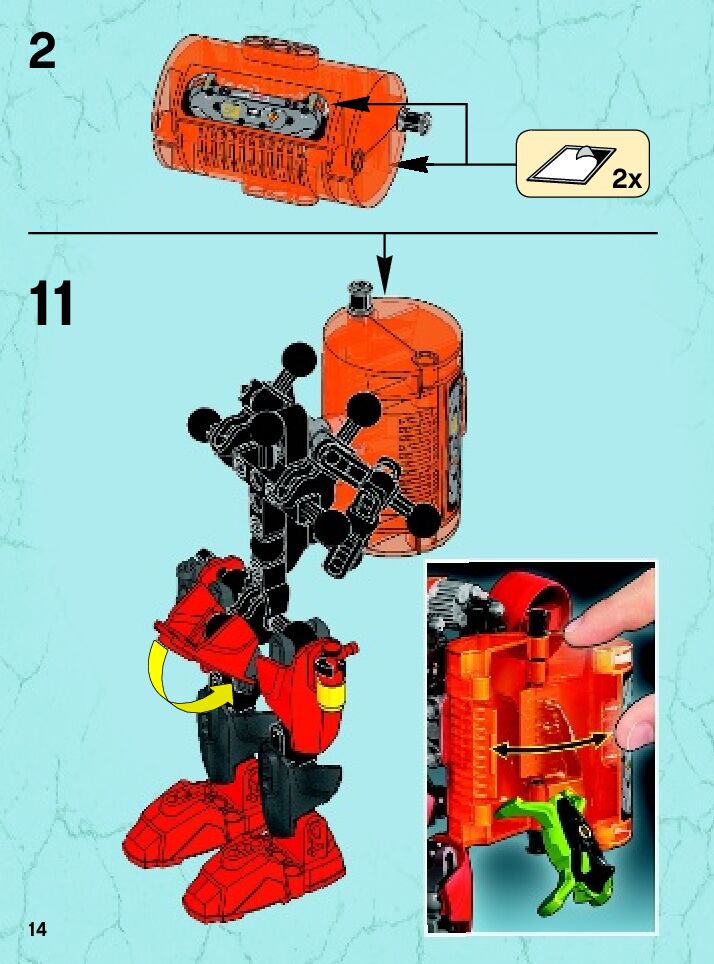 2

2x

11

14