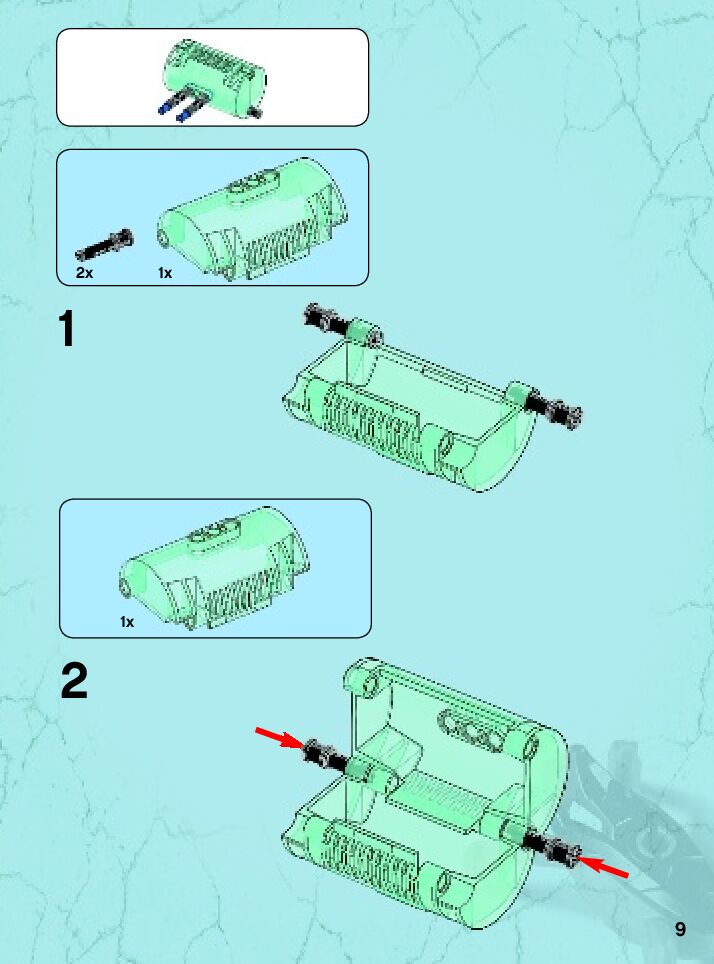 2x 1x

1

1x

2

9