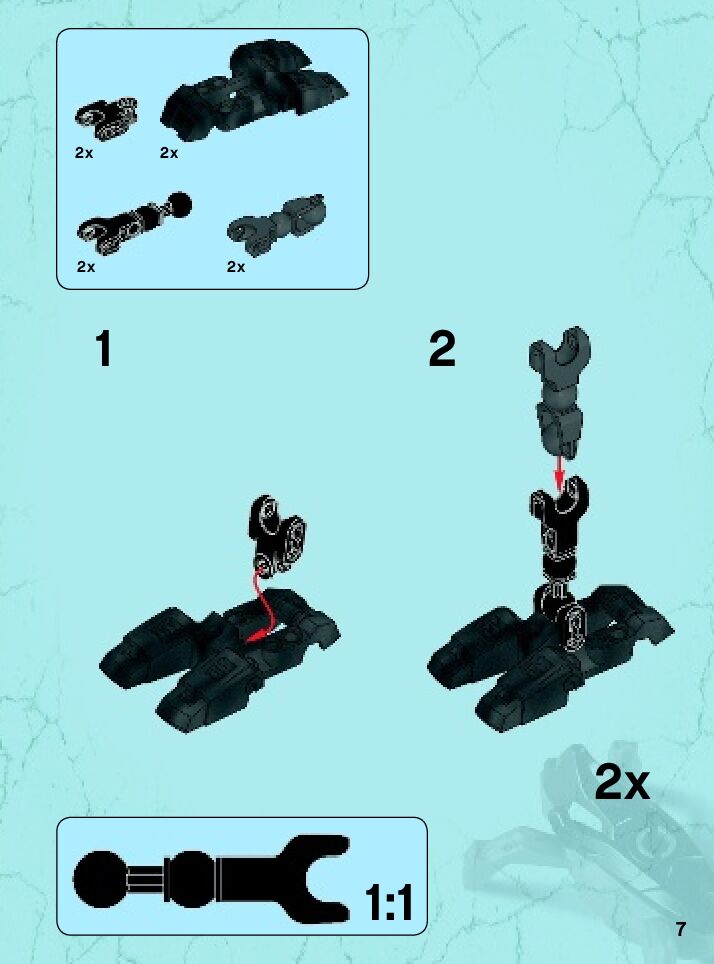 2x
2x
2x
2x

1

2

2x

1:1

7