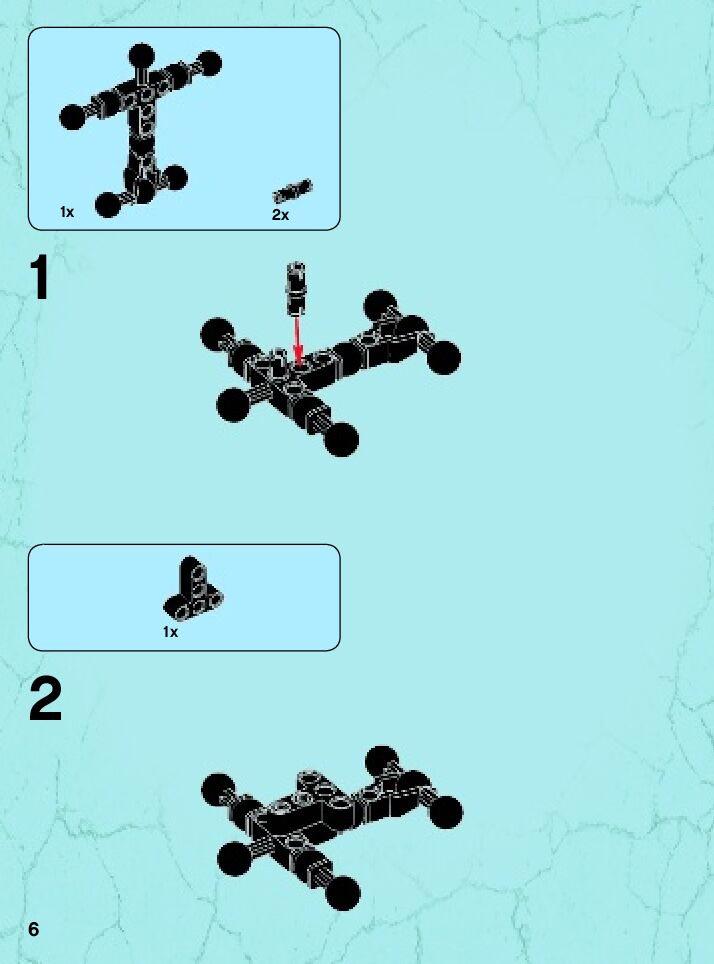 1x

2x

1

1x

2

6