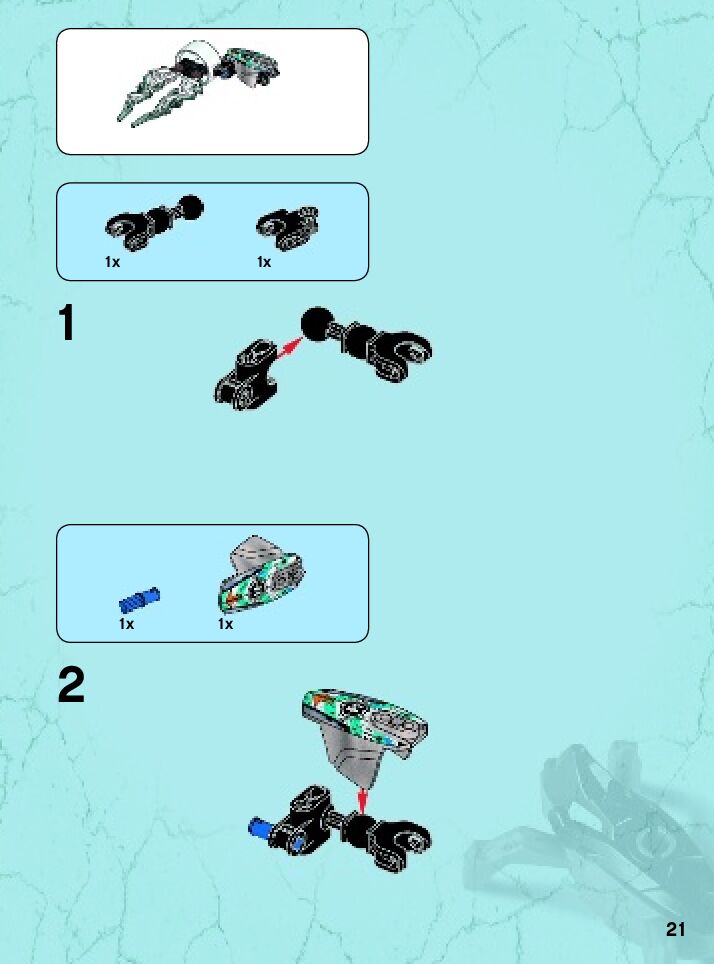 1x 1x

1

1x 1x

2

21