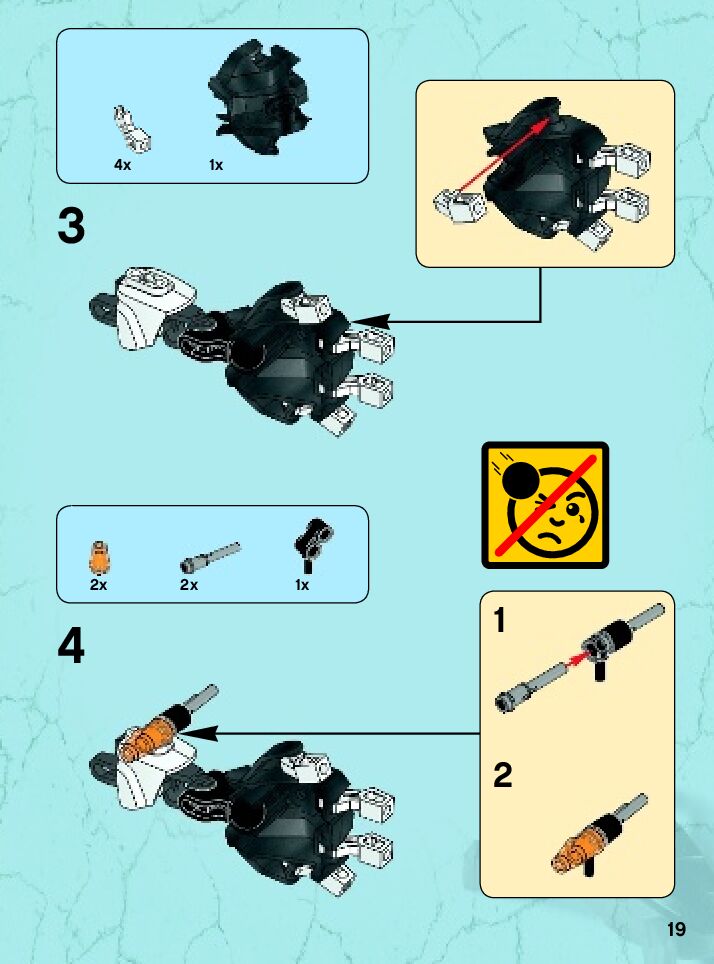 4x
1x

3

2x
2x
1x

4

1

2

19