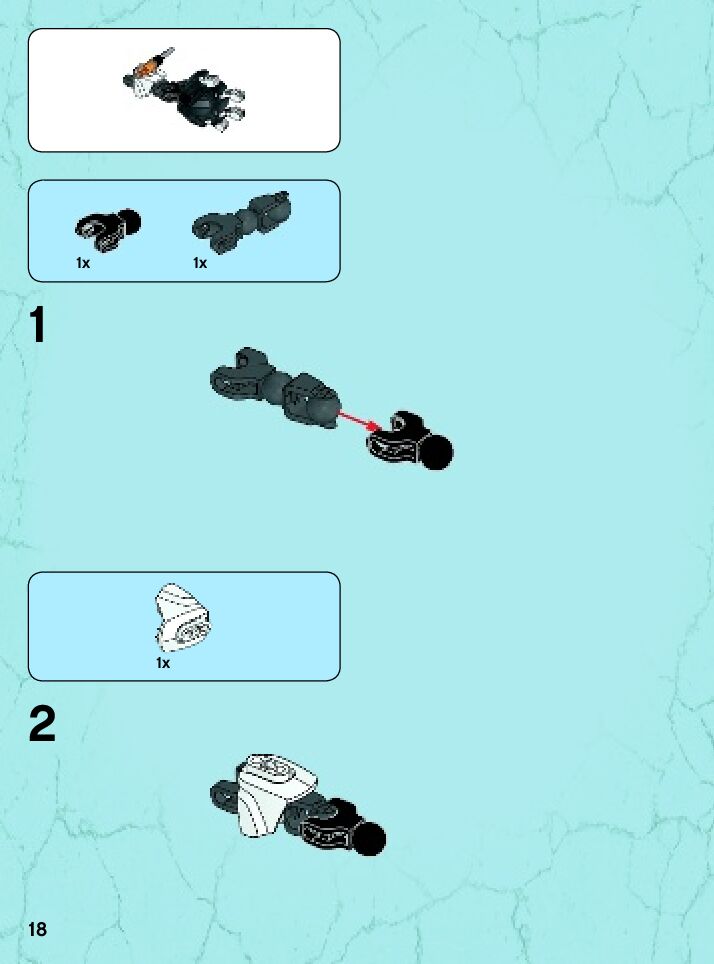 1x
1x

1

1x

2

18