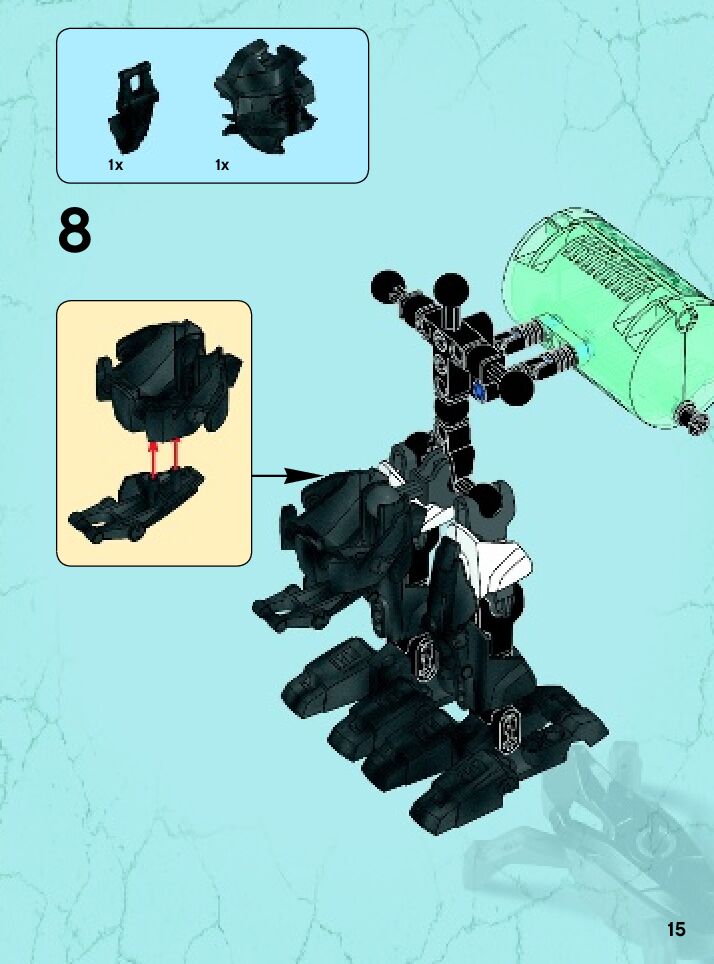 1x
1x

8

15