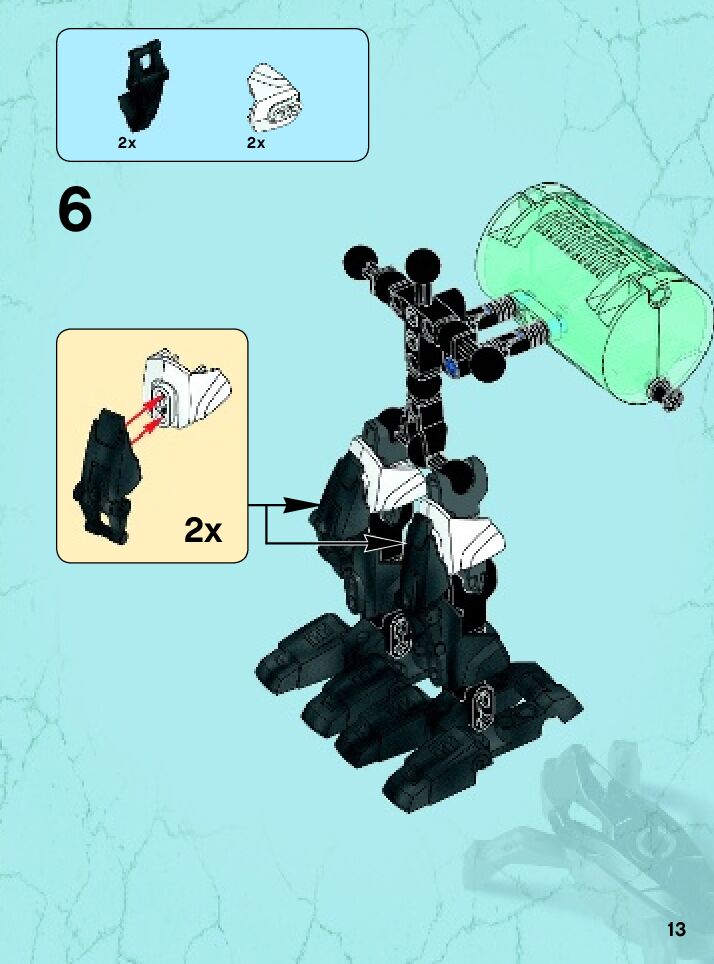 2x
2x

6

2x

13