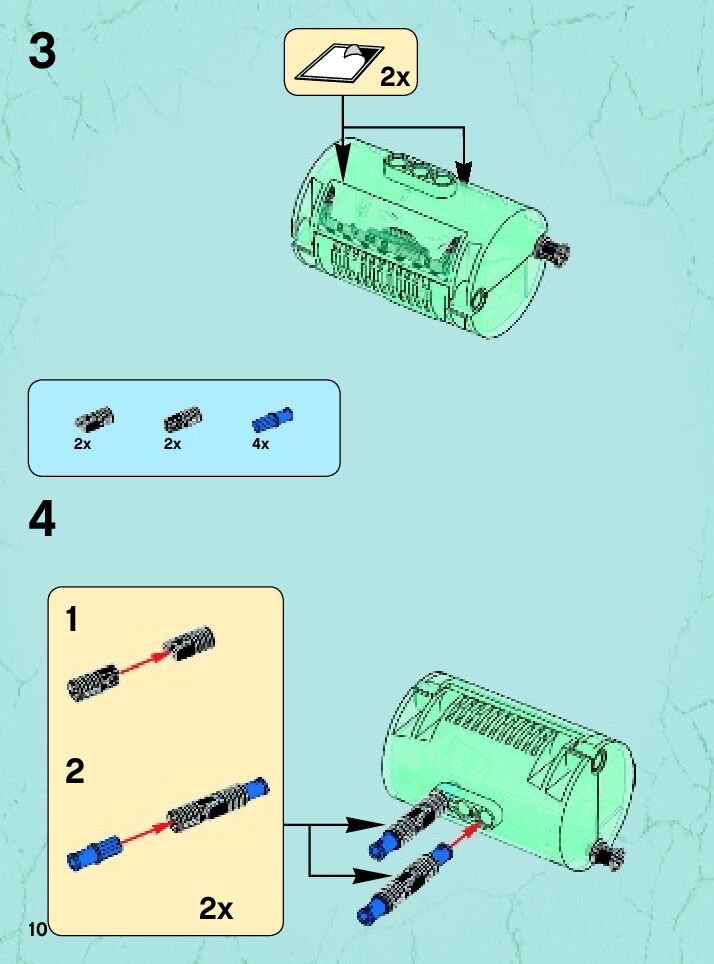 3

2x

2x
2x
4x

4

1

2

2x

10