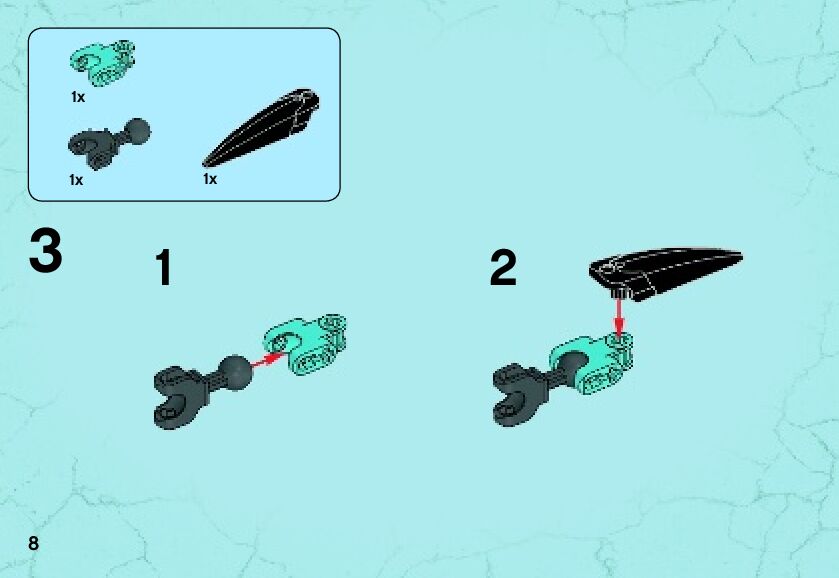 1x

1x

1x

3

1

2

8