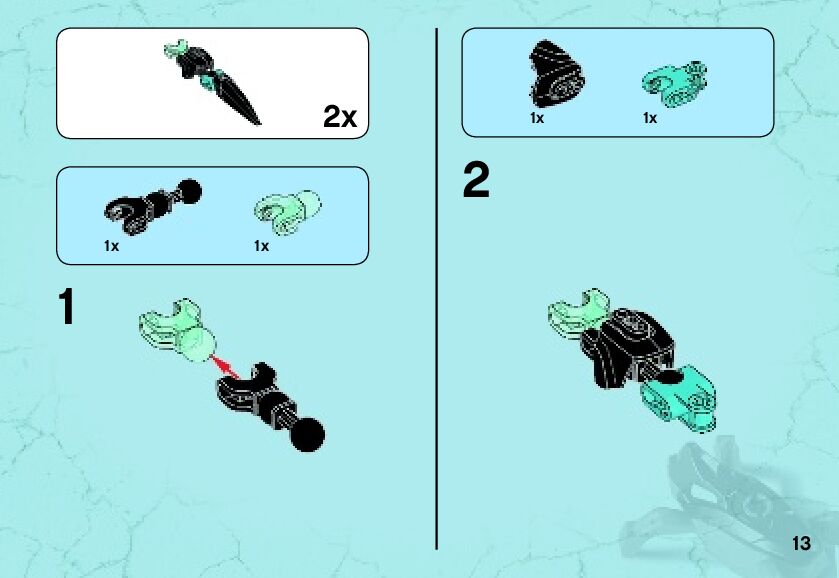 2x

1x 1x

1

1x 1x

2

13