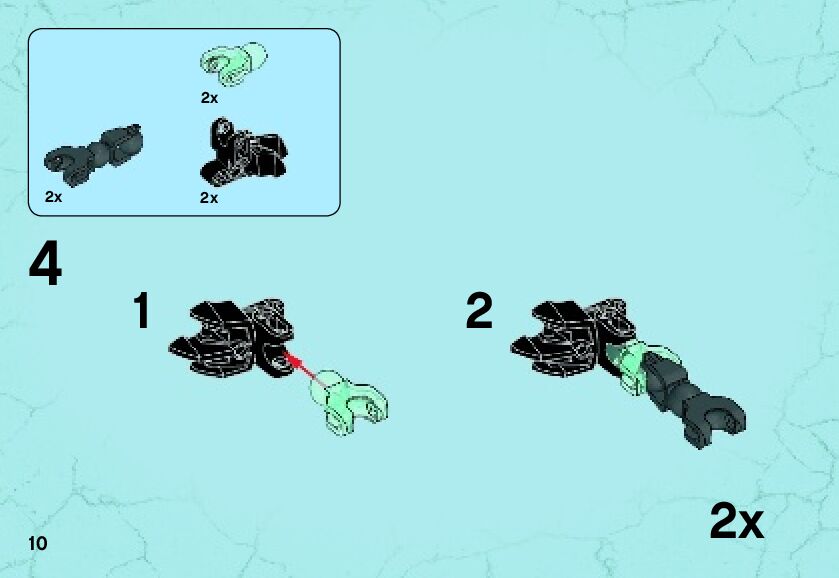 2x

2x

2x

4

1

2

2x

10