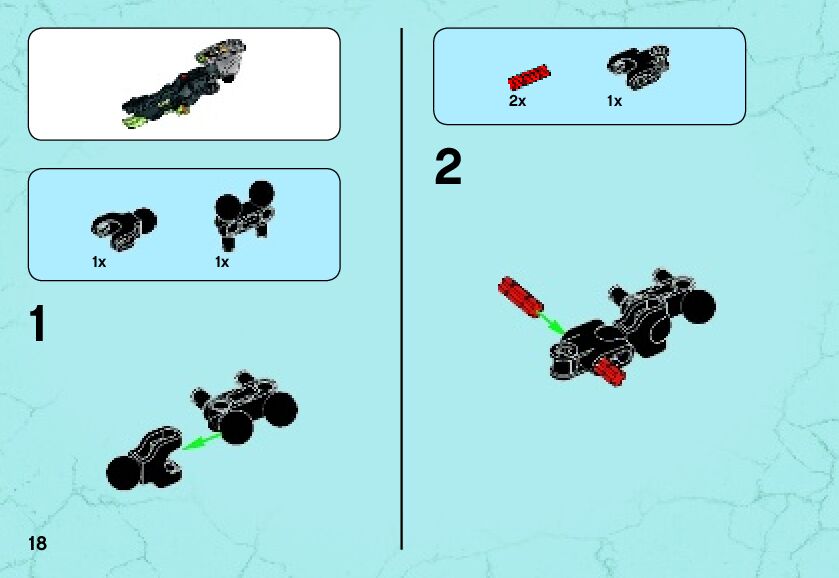 1x

1x

1

18

2x

1x

2