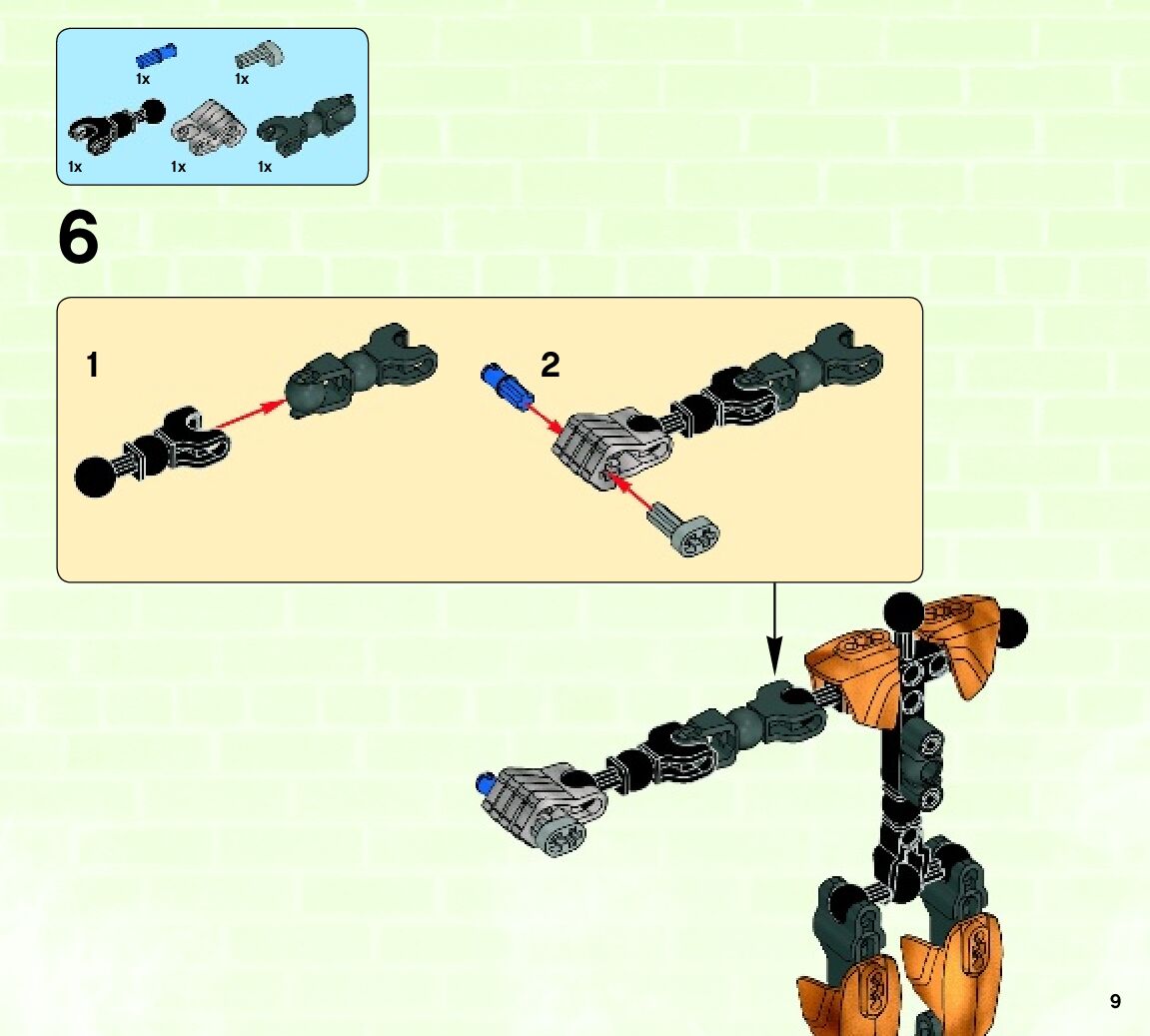 1x
1x
1x
1x
1x

6

1

2

9