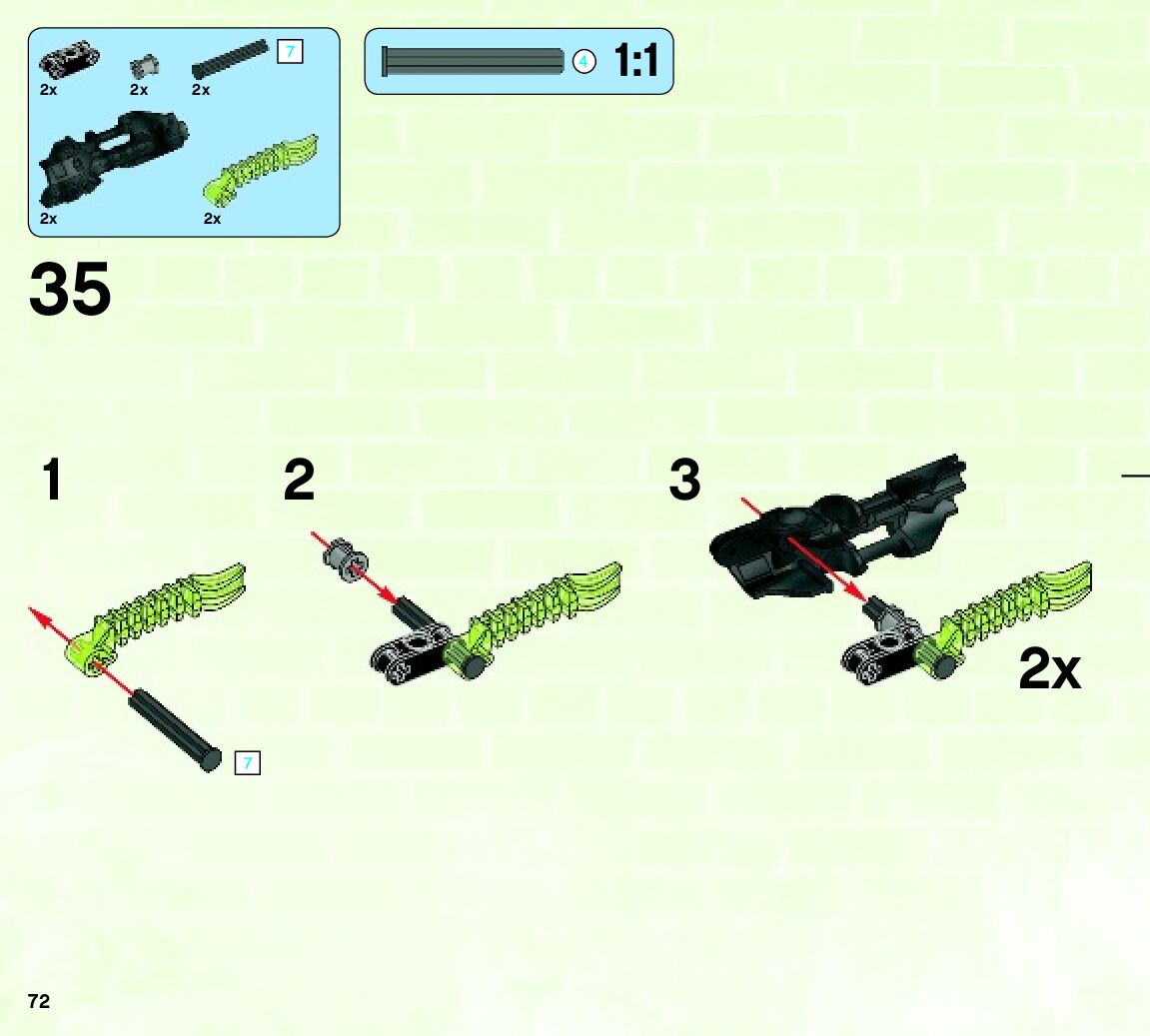 2x 2x 2x 7
2x 2x

4 1:1

35

1

7

2

3

2x

72