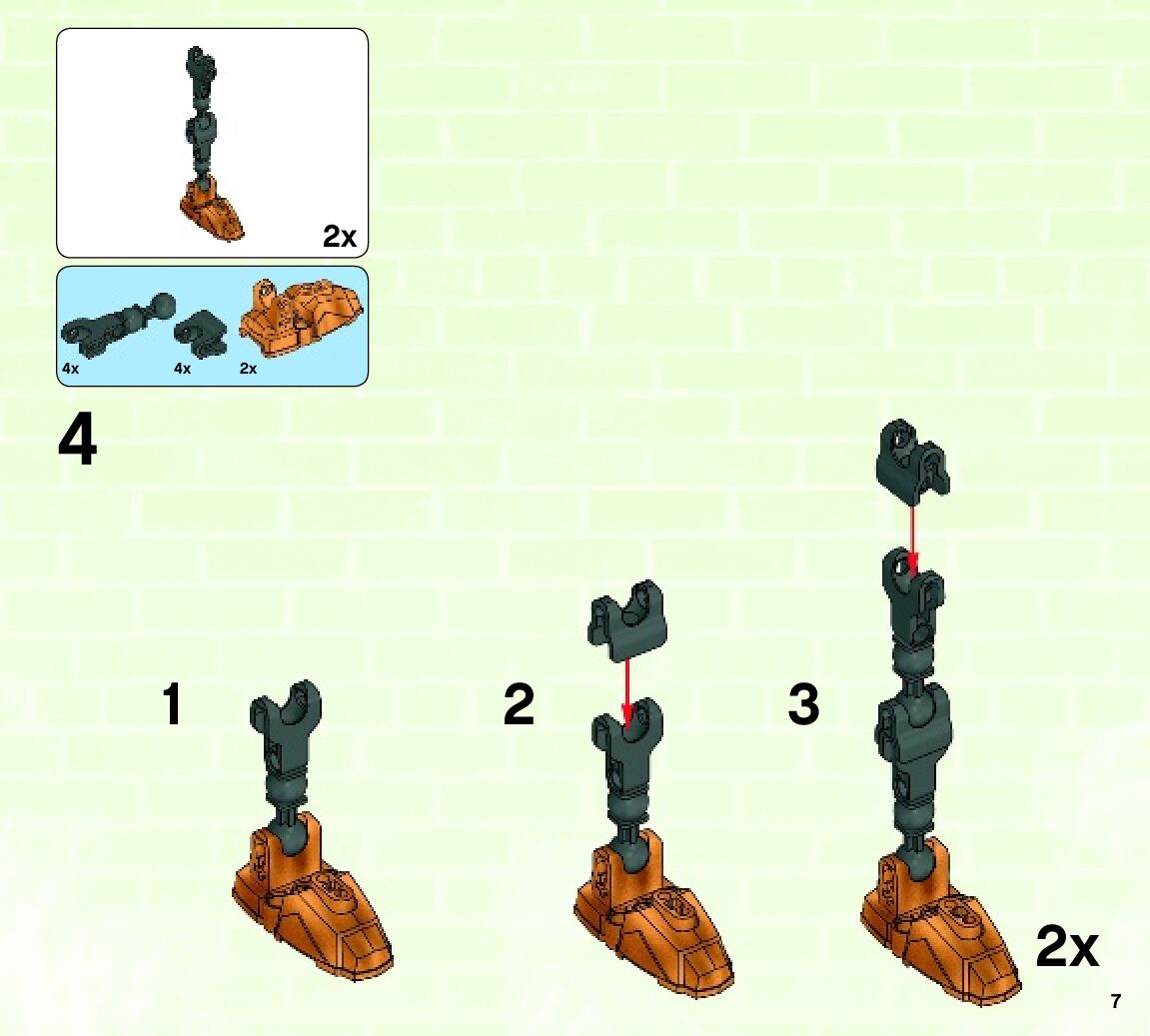 2x

4x
4x
2x

4

1

2

3

2x

7