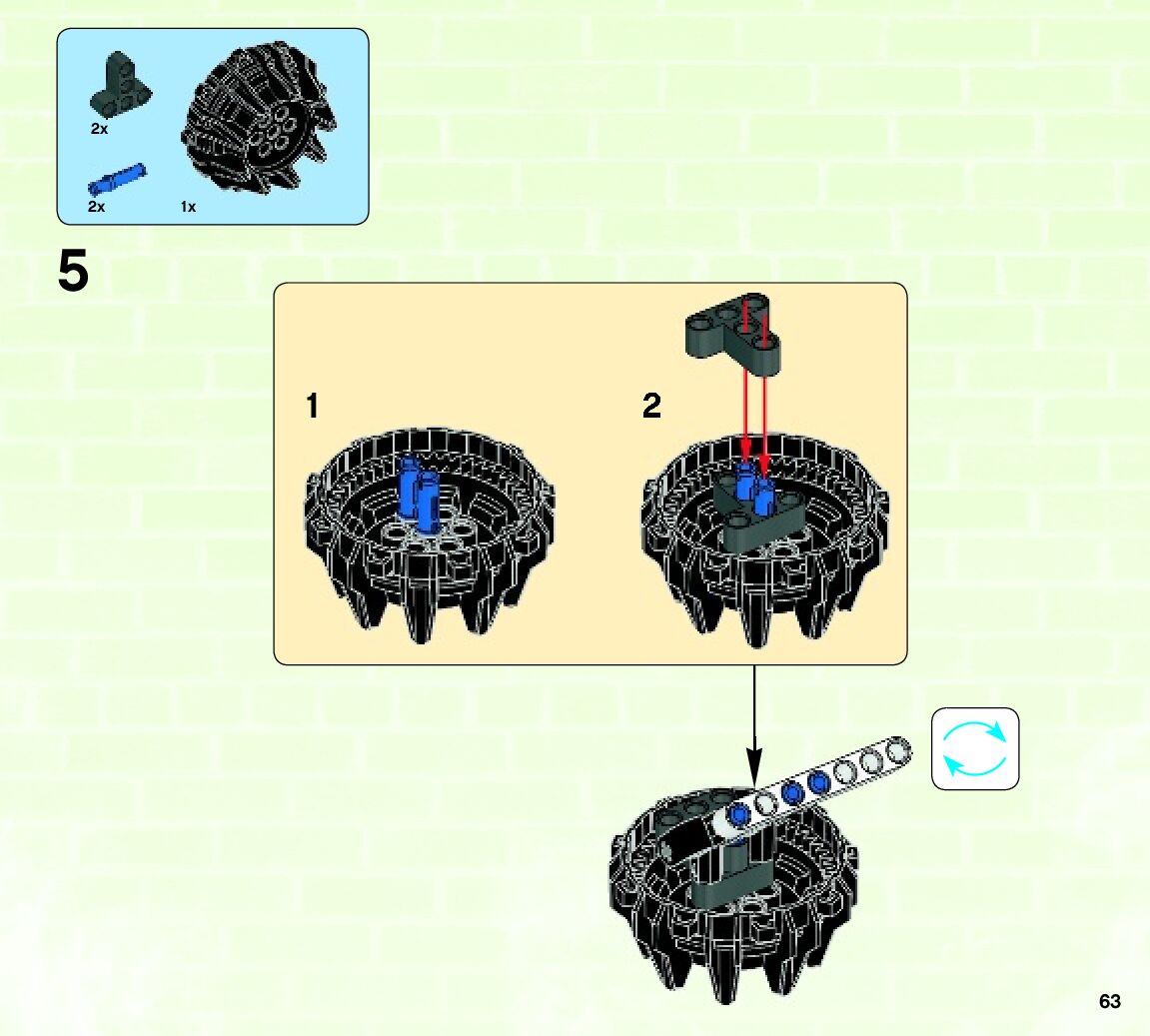 2x

2x

1x

5

1

2

63