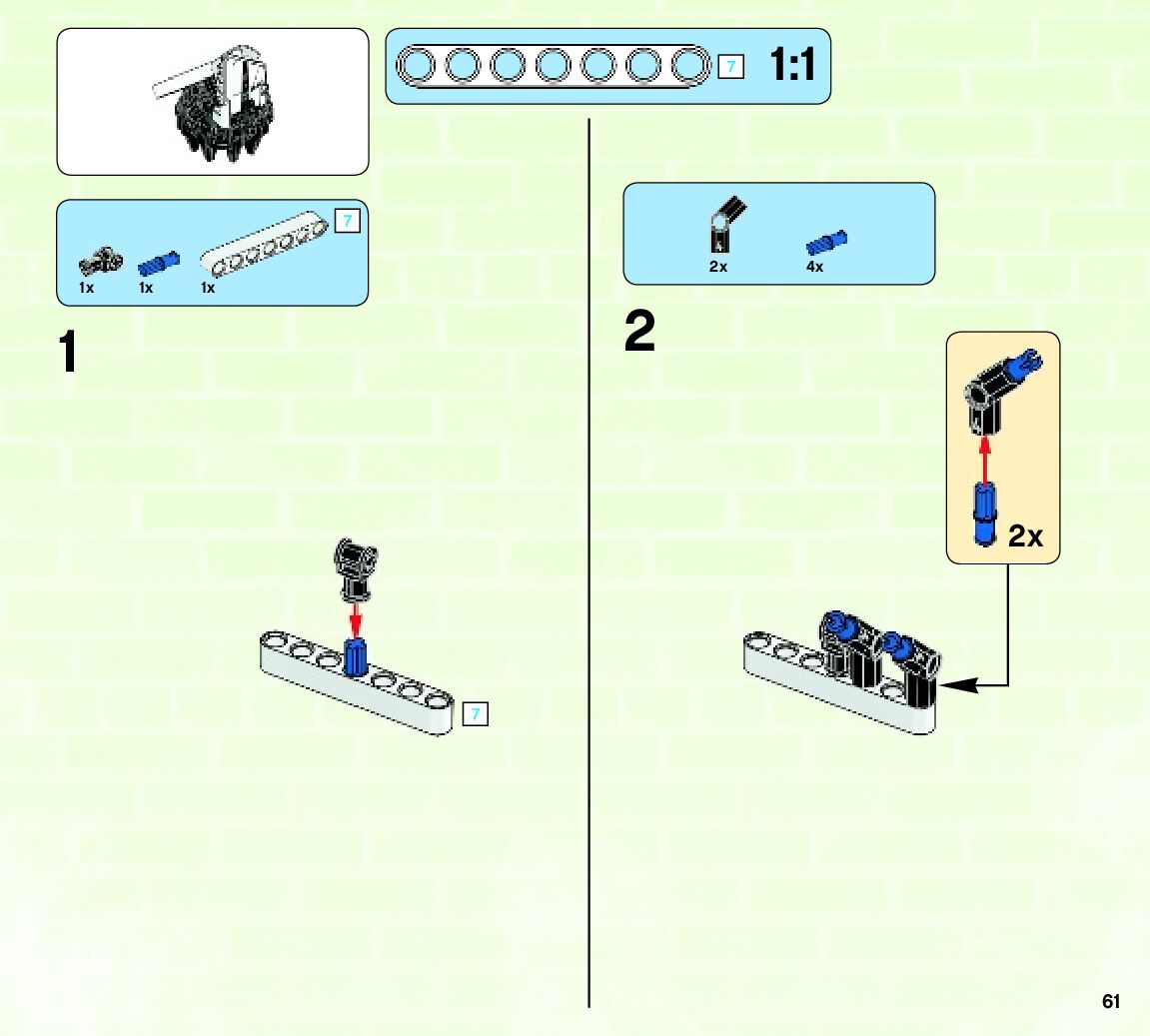 7 1:1

7
1x 1x 1x

1

7

2x 4x

2

2x

61