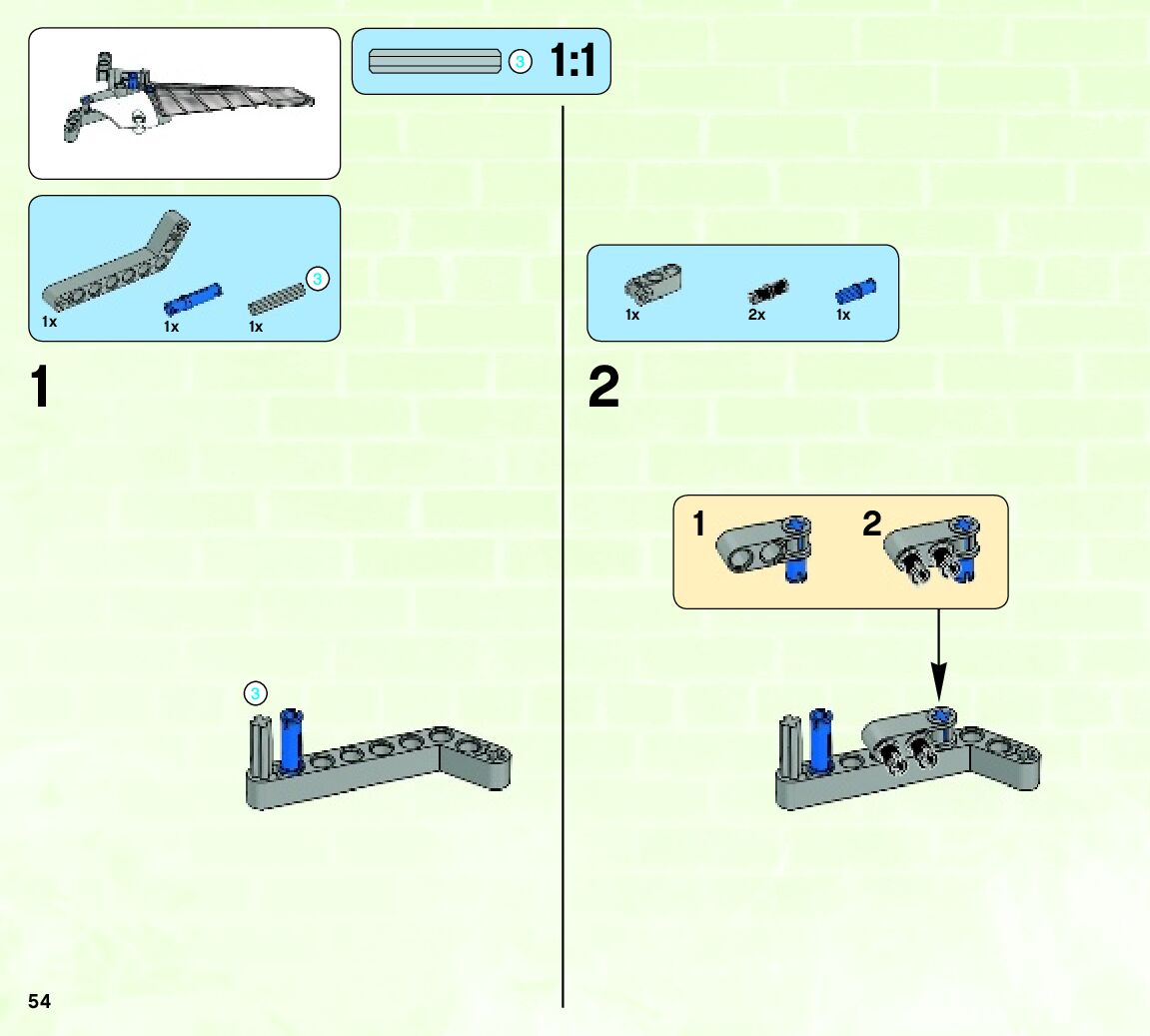 3 1:1

3
1x
1x
1x

1

3

1x
2x
1x

2

1
2

54