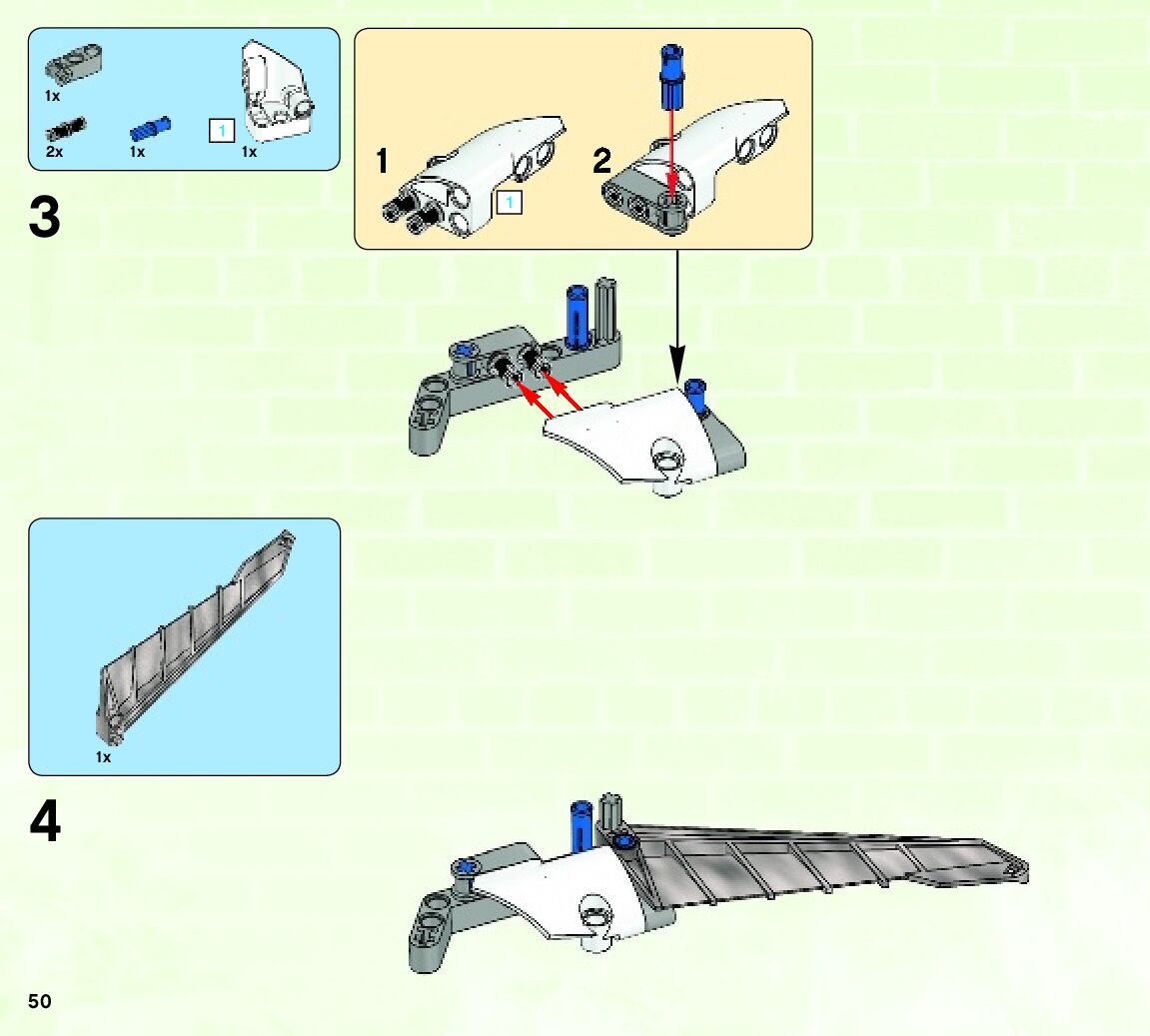 1x

2x

1x

1

1x

3

1

1

2

1x

4

50