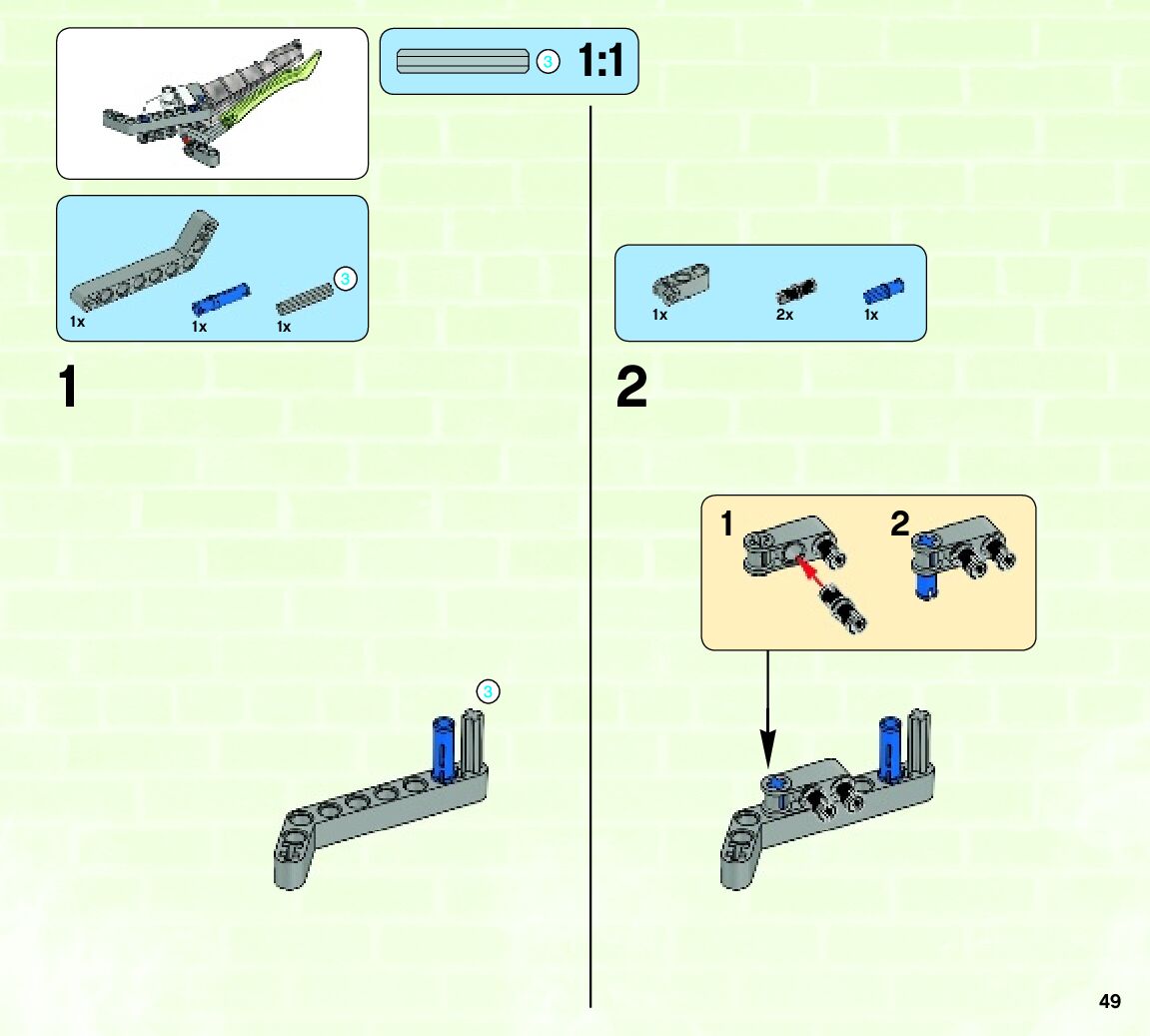 3 1:1

3
1x 1x 1x

1

3

1x 2x 1x

2

1 2

49