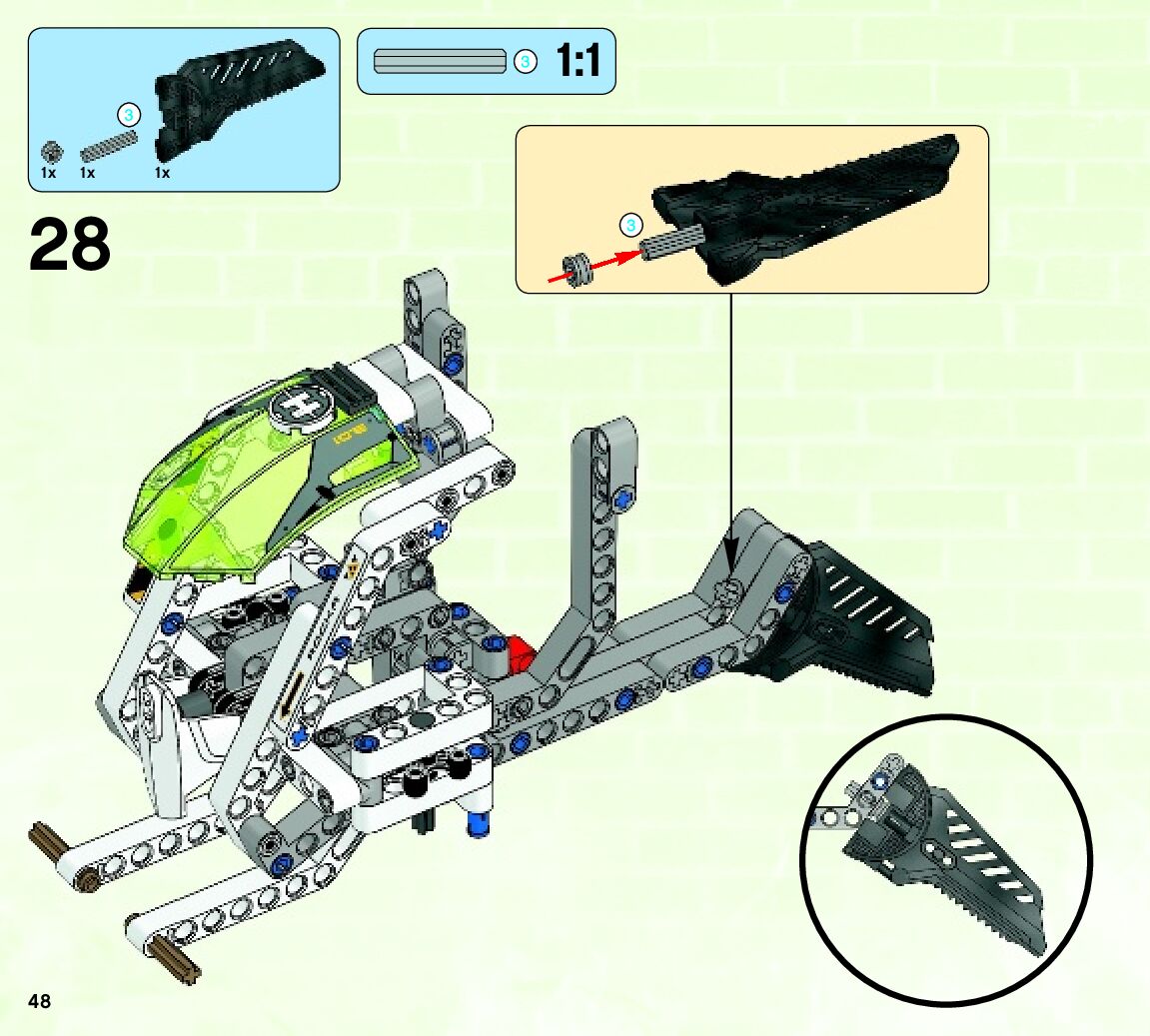 3
1x 1x 1x

3 1:1

28

3

48