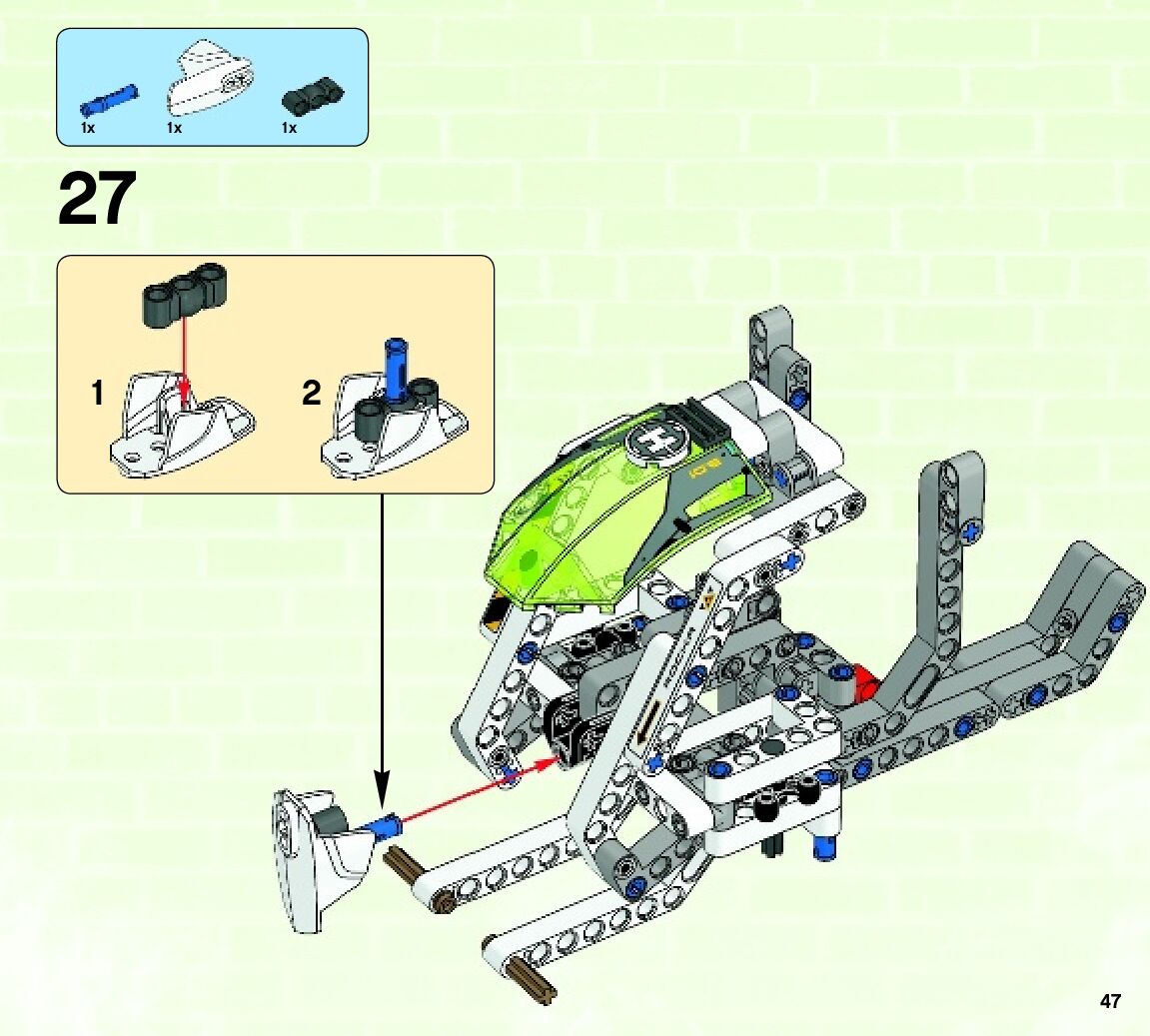 1x 1x 1x

27

1

2

47