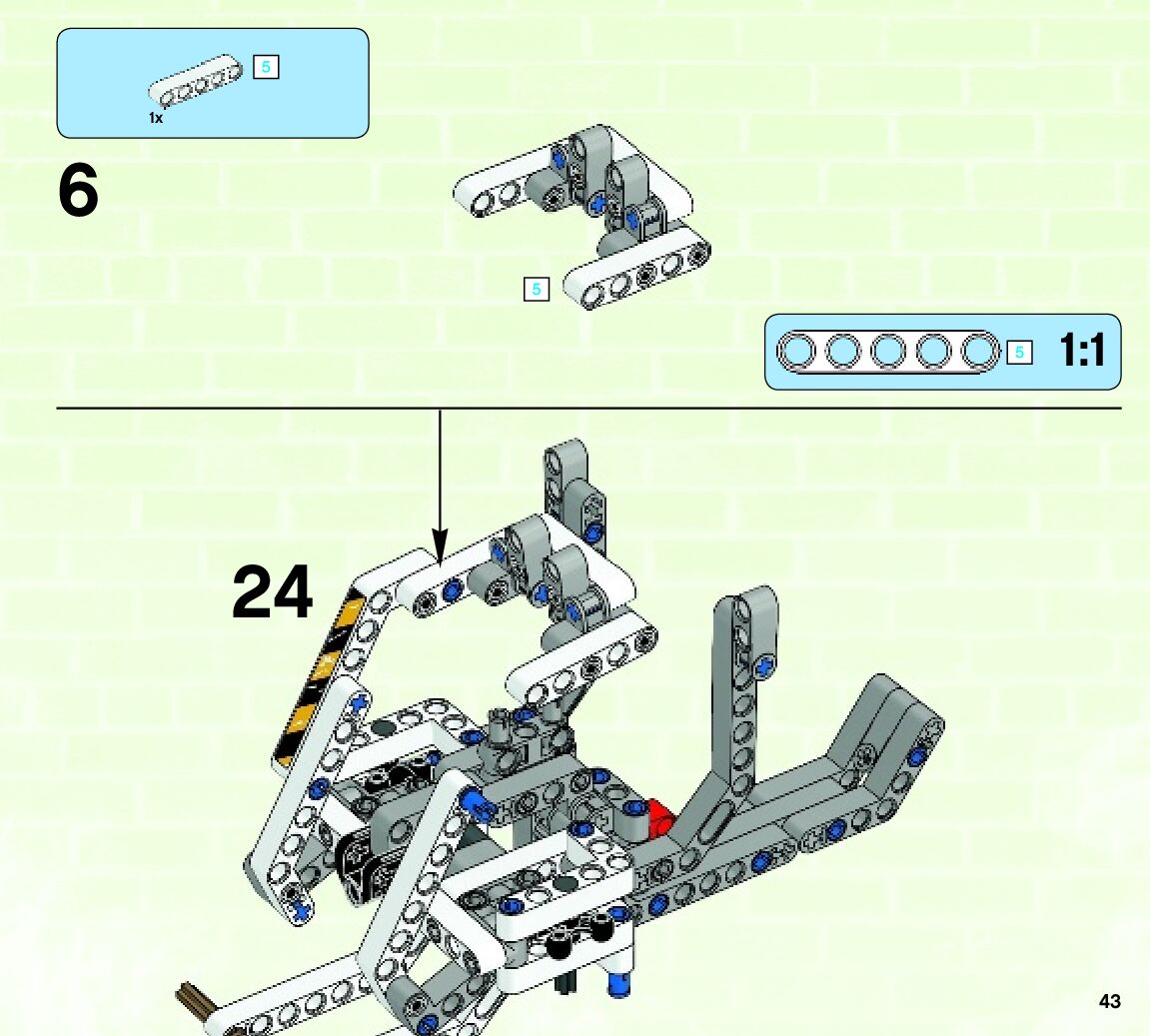 5
1x

6

5

5 1:1

24

43