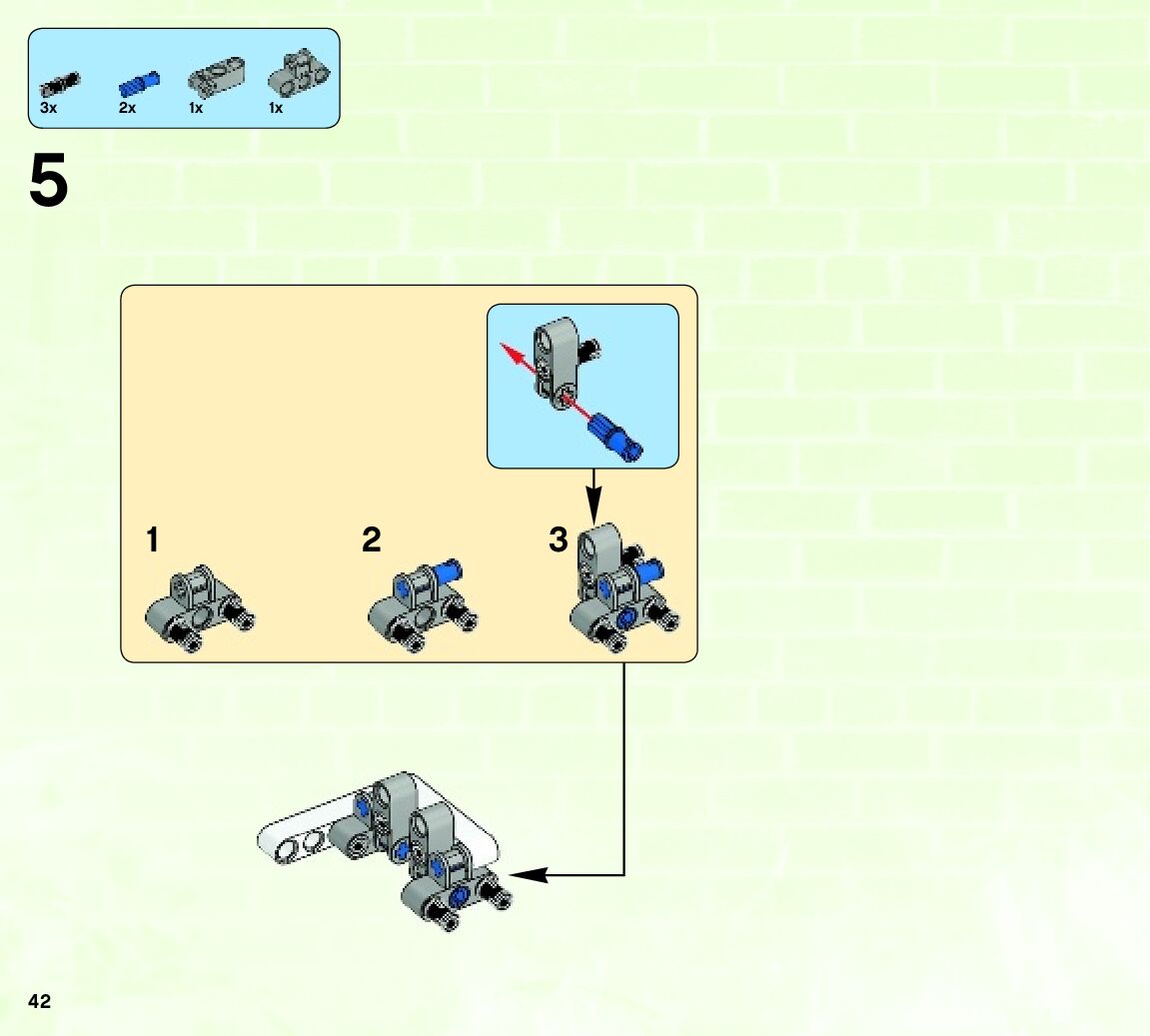 3x 2x 1x 1x

5

1

2

3

42