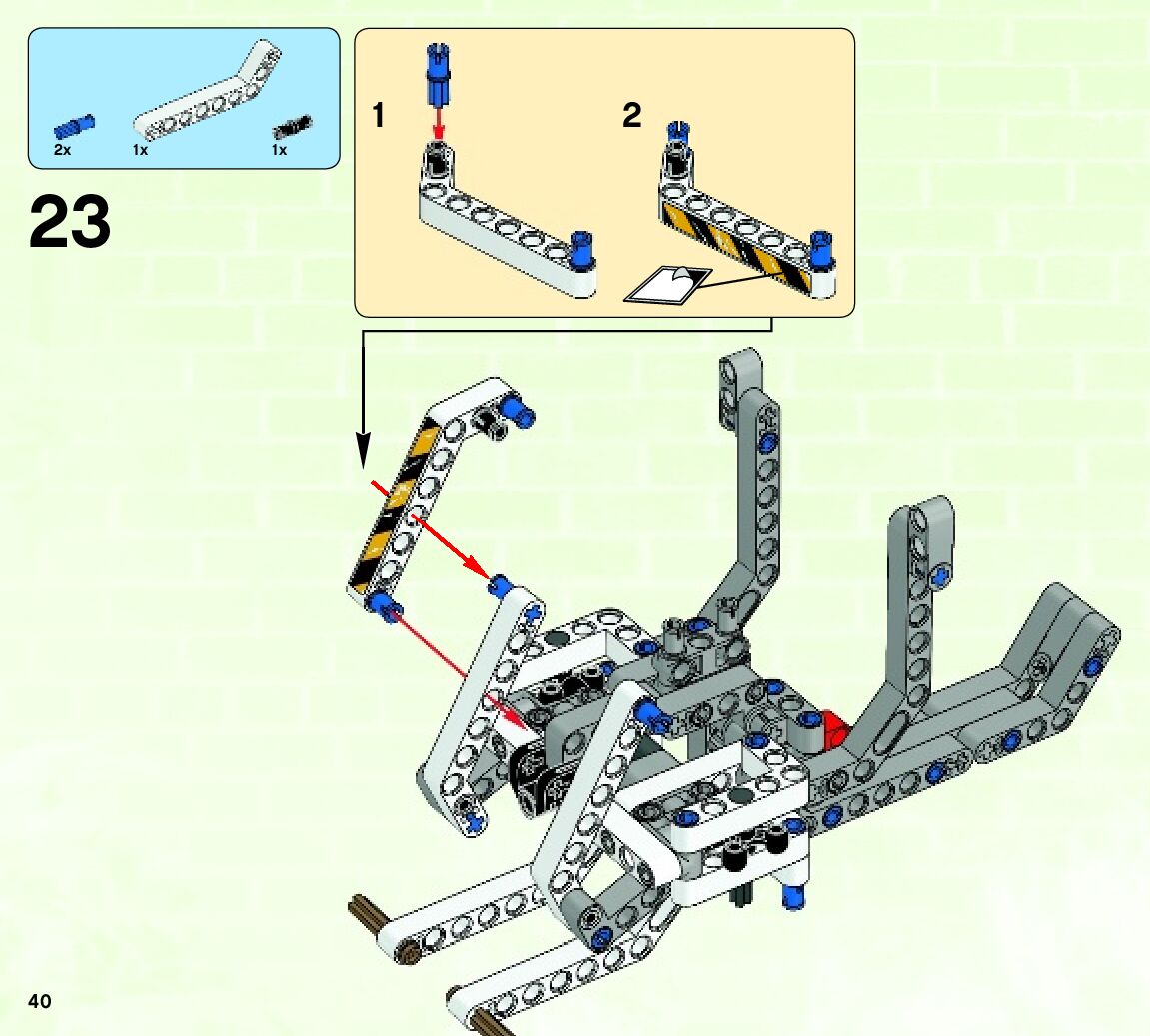 2x
1x
1x

23

1

2

40