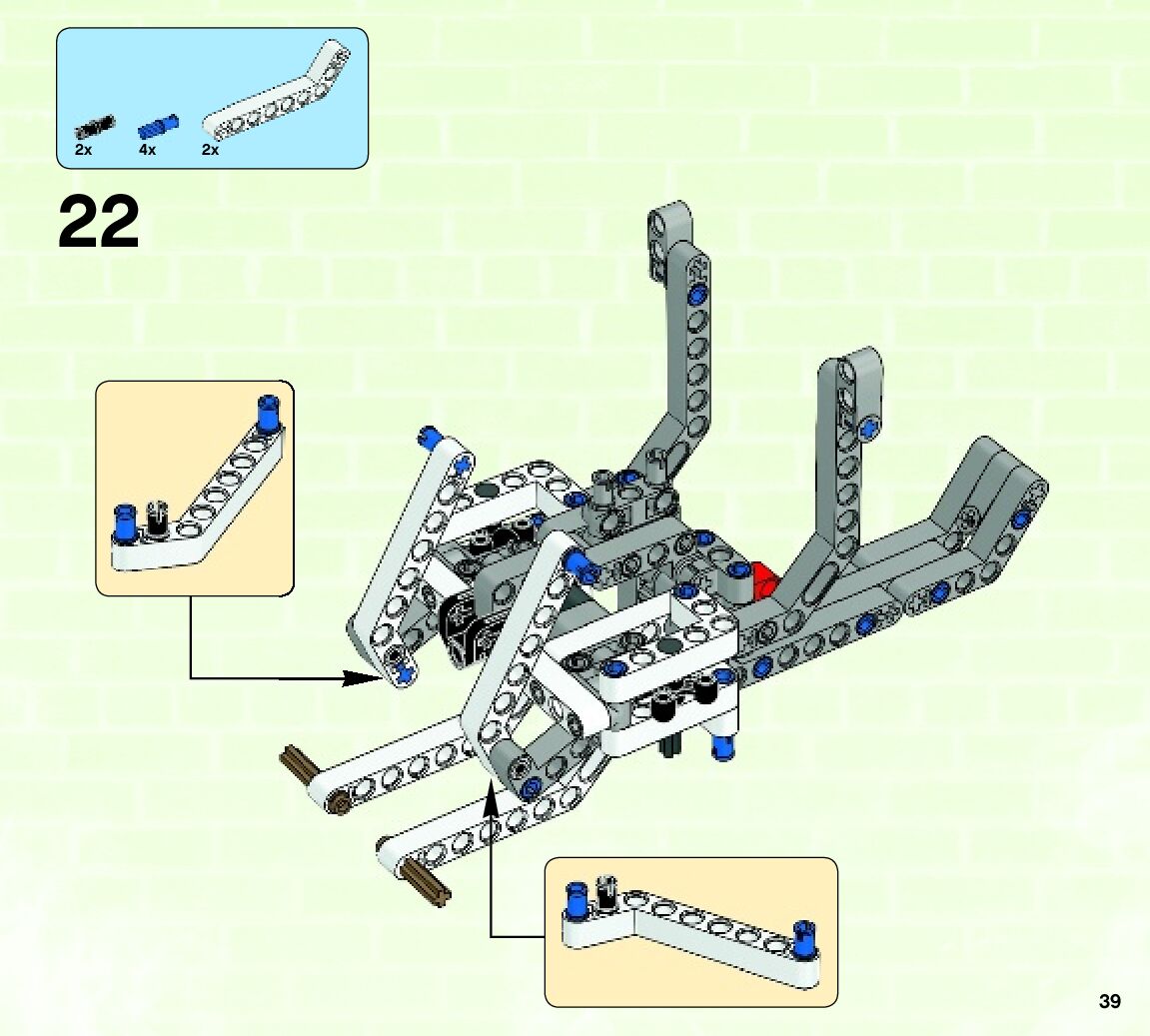 2x 4x 2x

22

39