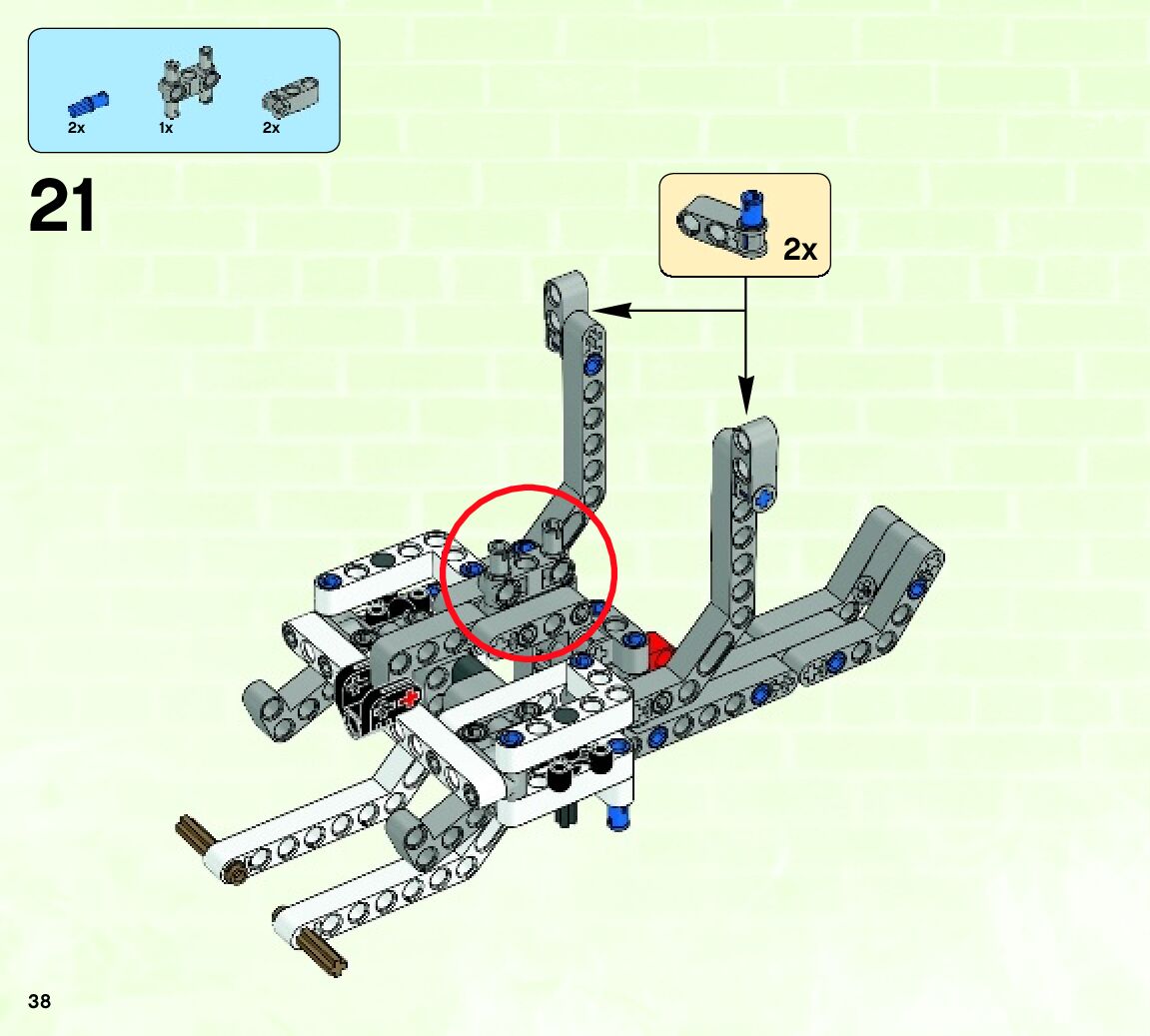 2x
1x
2x

21

2x

38