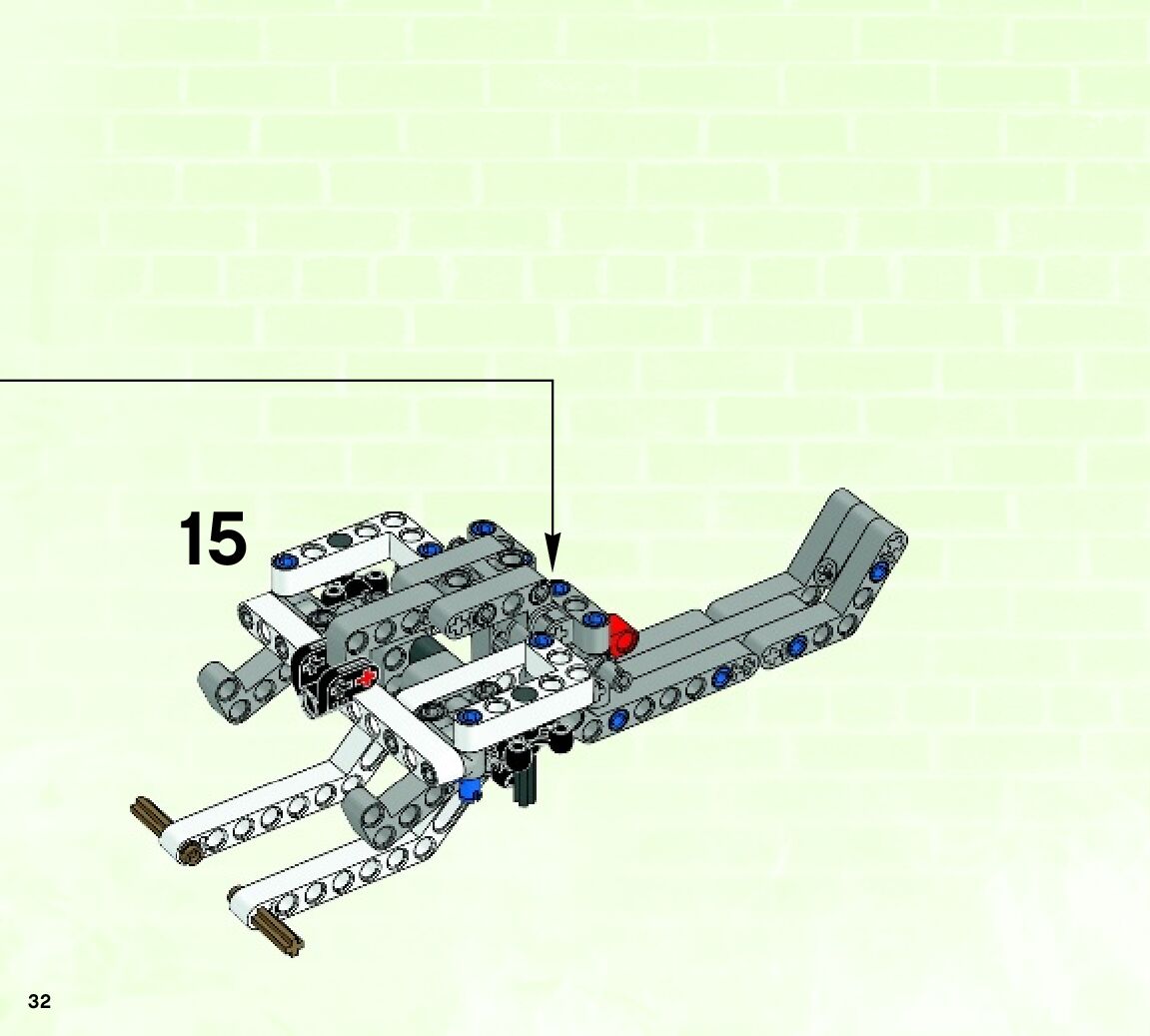 15

32