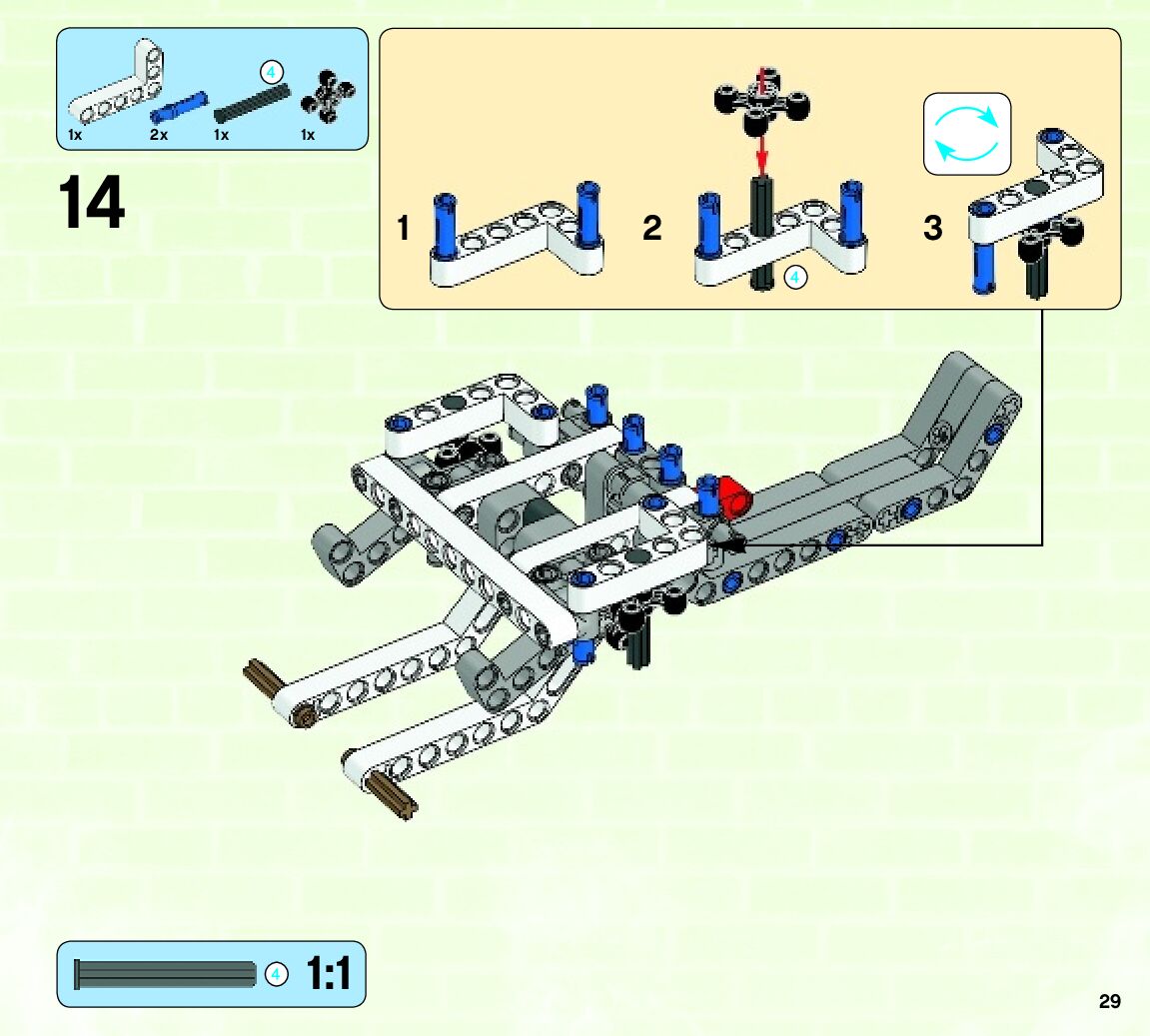 4
1x 2x 1x 1x

14

1

2

4

3

4 1:1

29