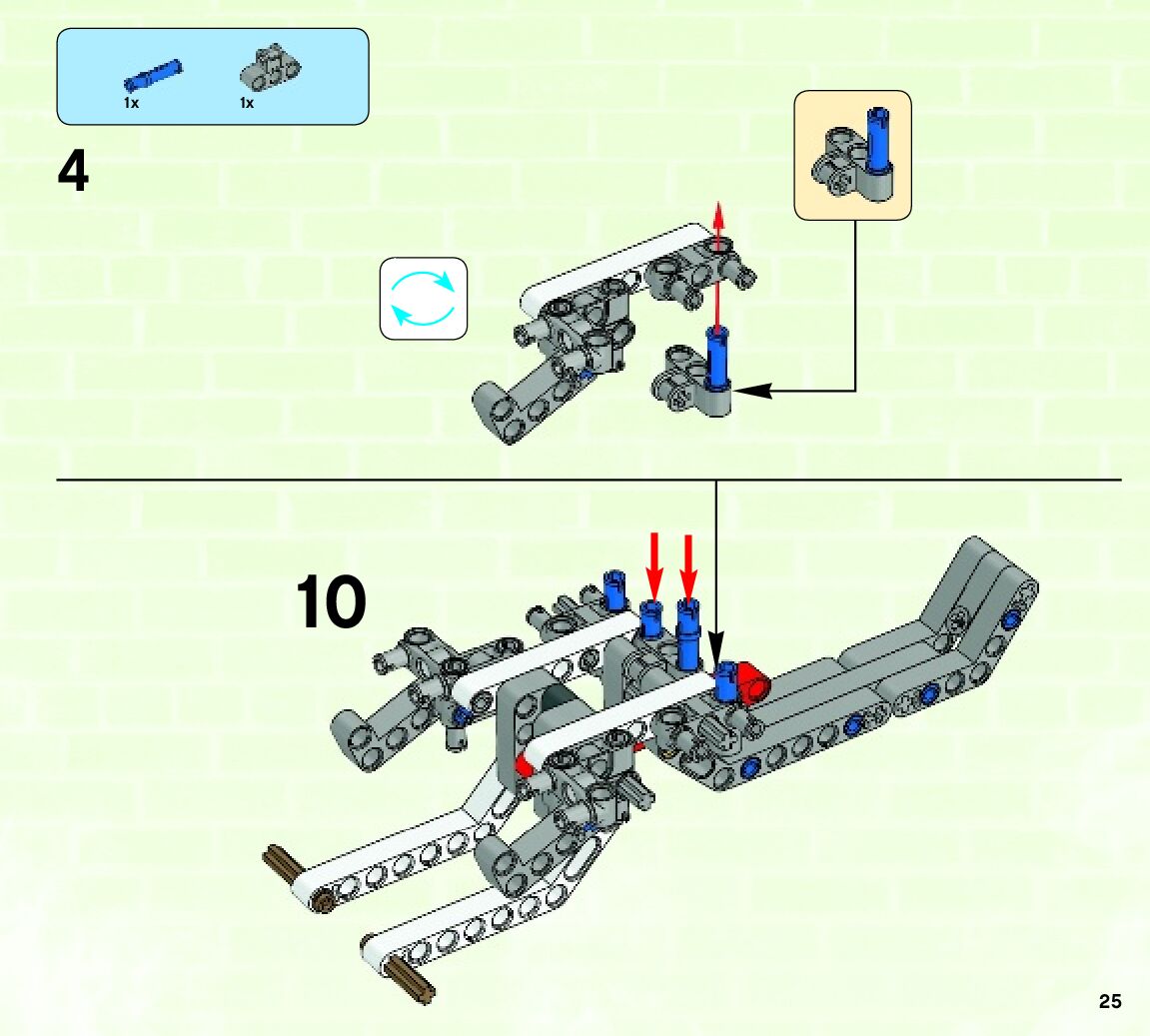 1x
1x

4

10

25