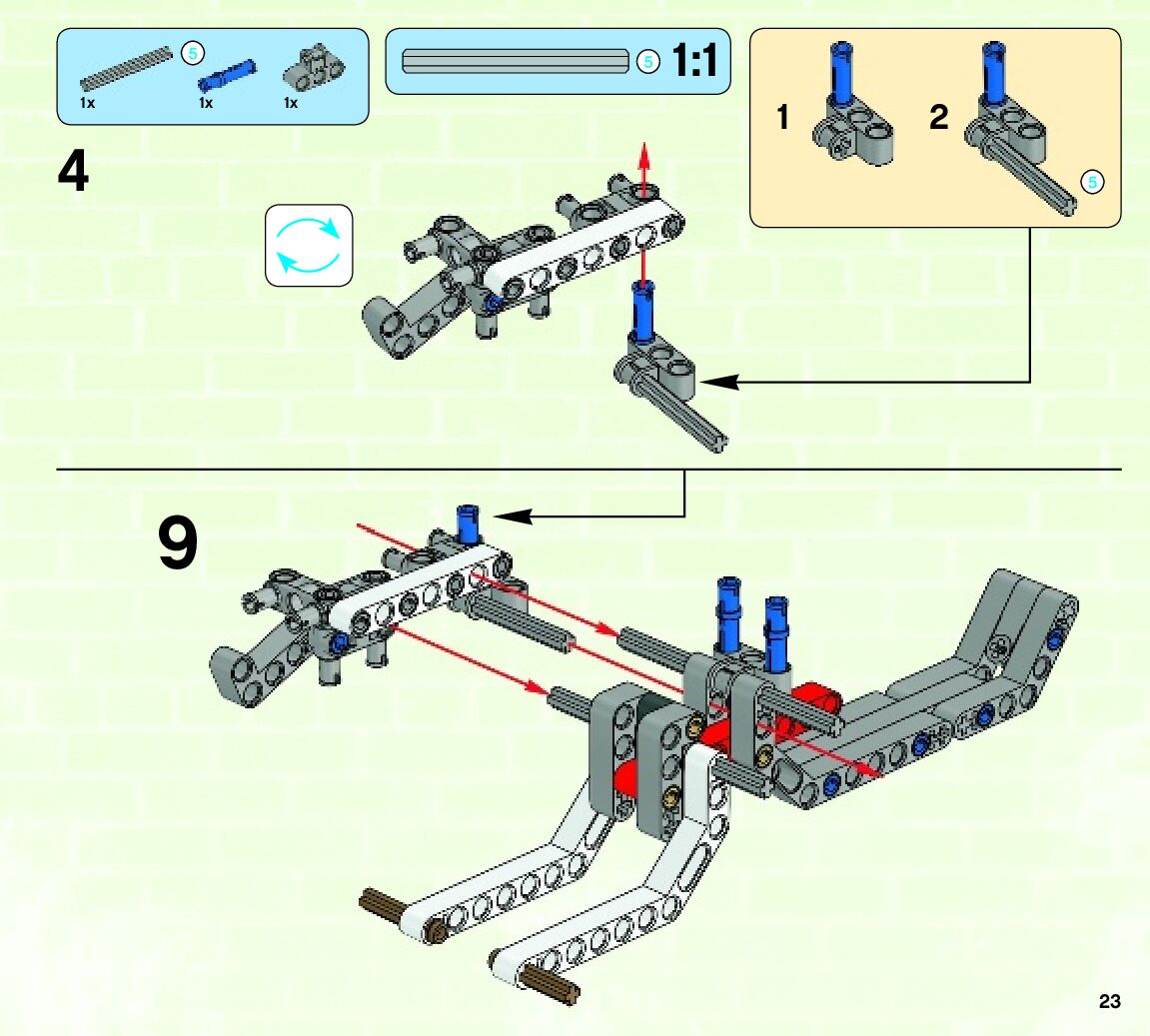 5
1x
1x
1x

5 1:1

1
2
5

4

9

23