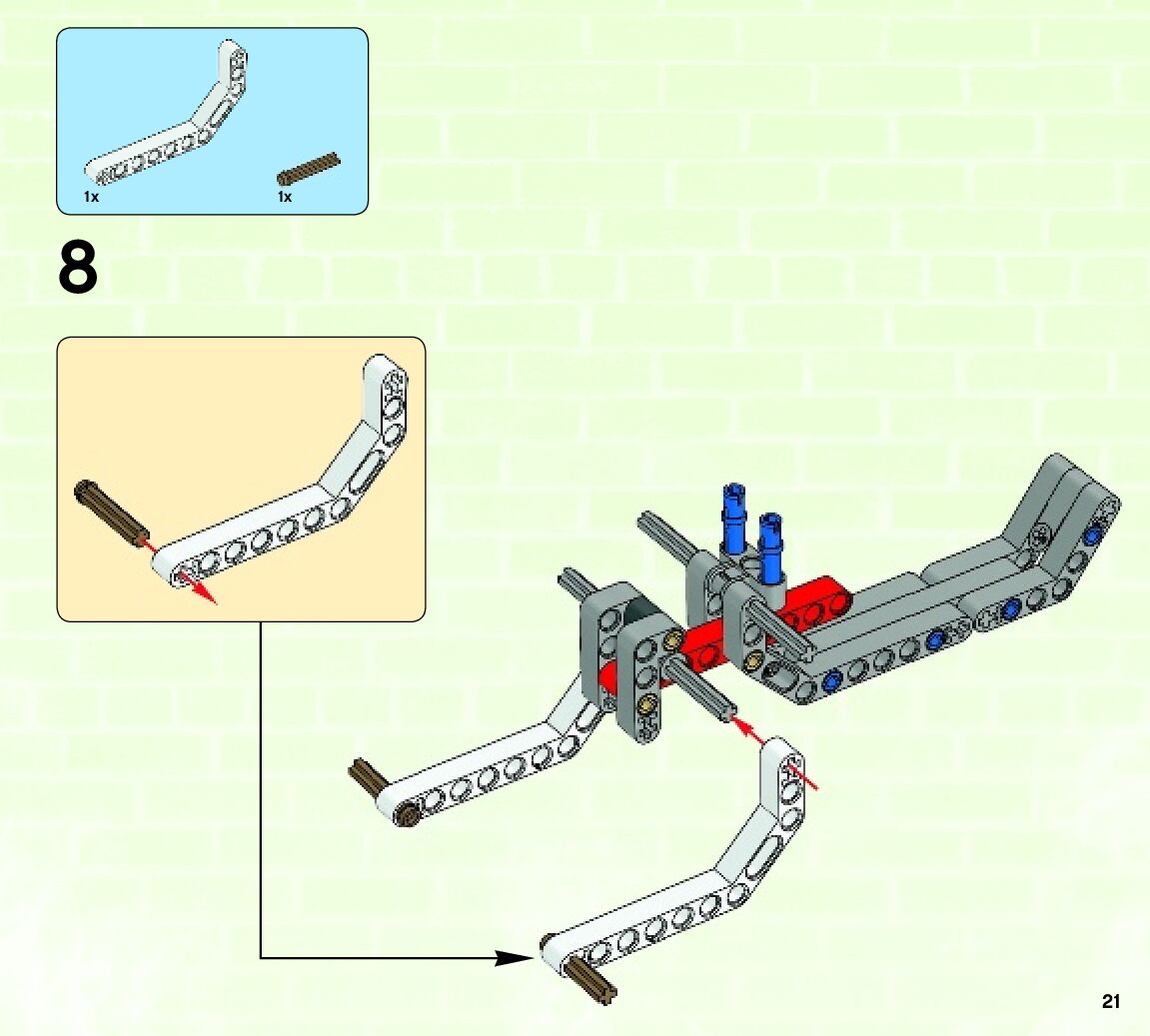 1x
1x

8

21