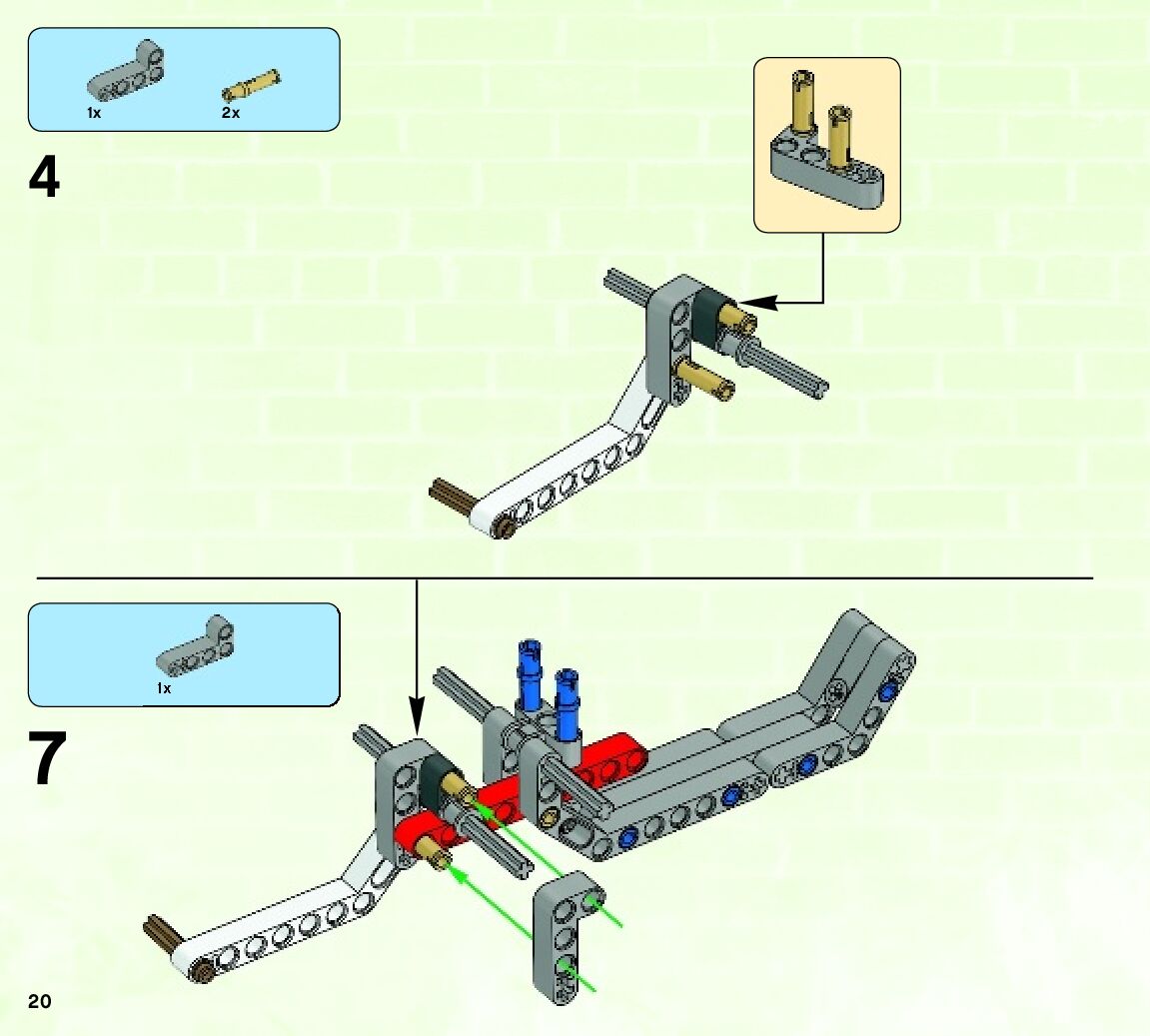 1x 2x

4

1x

7

20