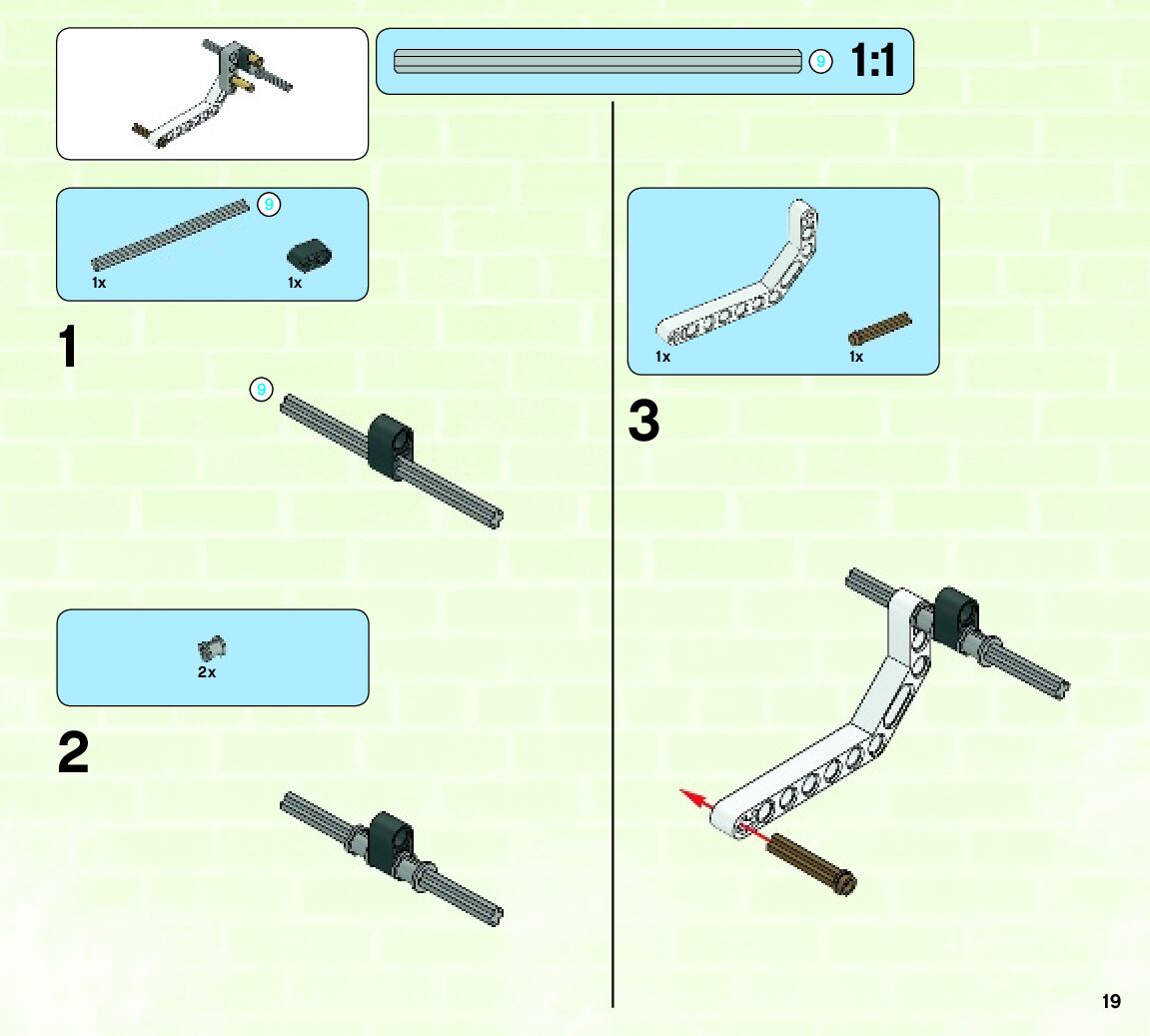 9 1:1

9

1x 1x

1

9

2x

2

1x 1x

3

19