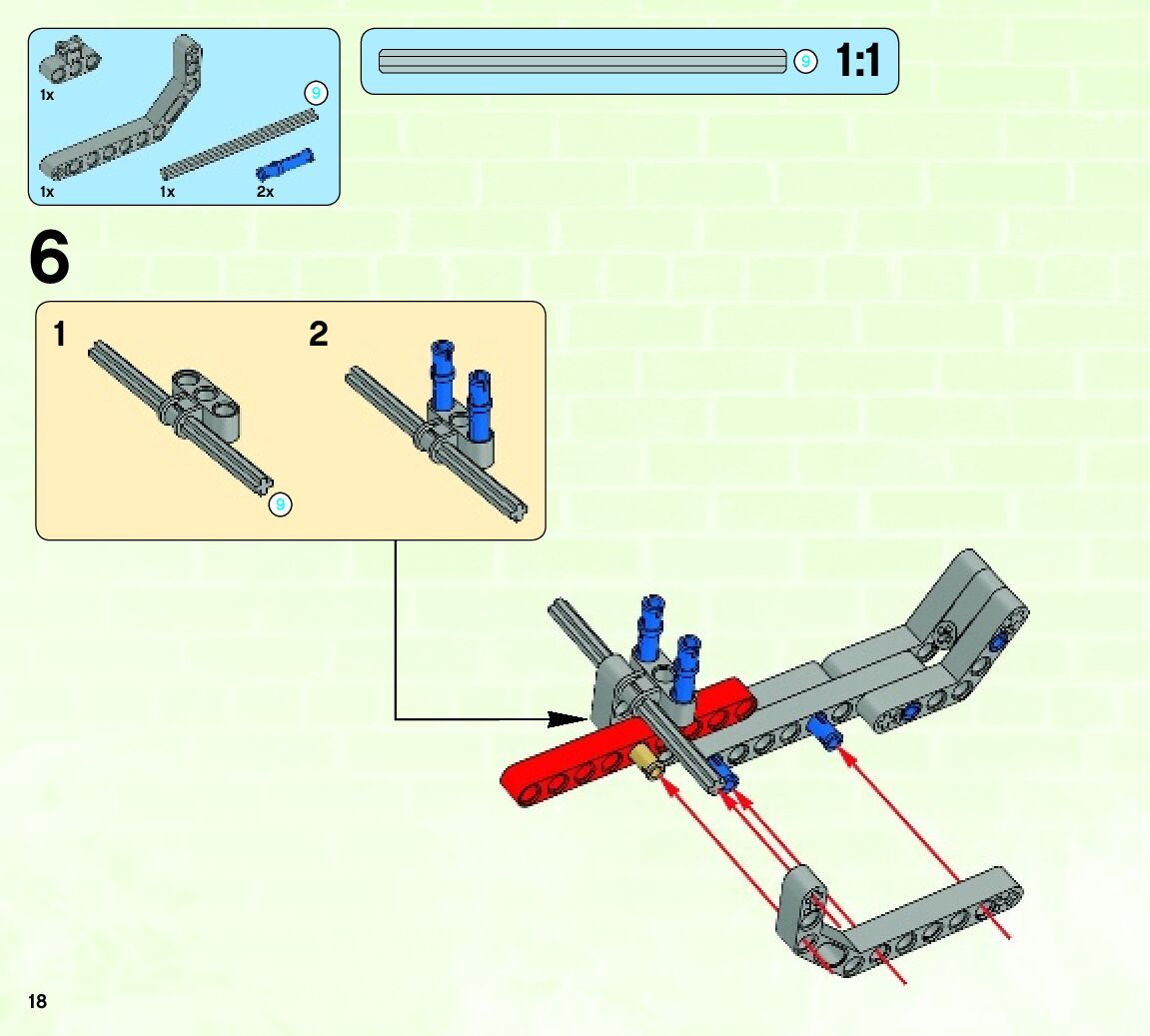 1x
9
1x
1x
2x

9
1:1

6

1
2
9

18