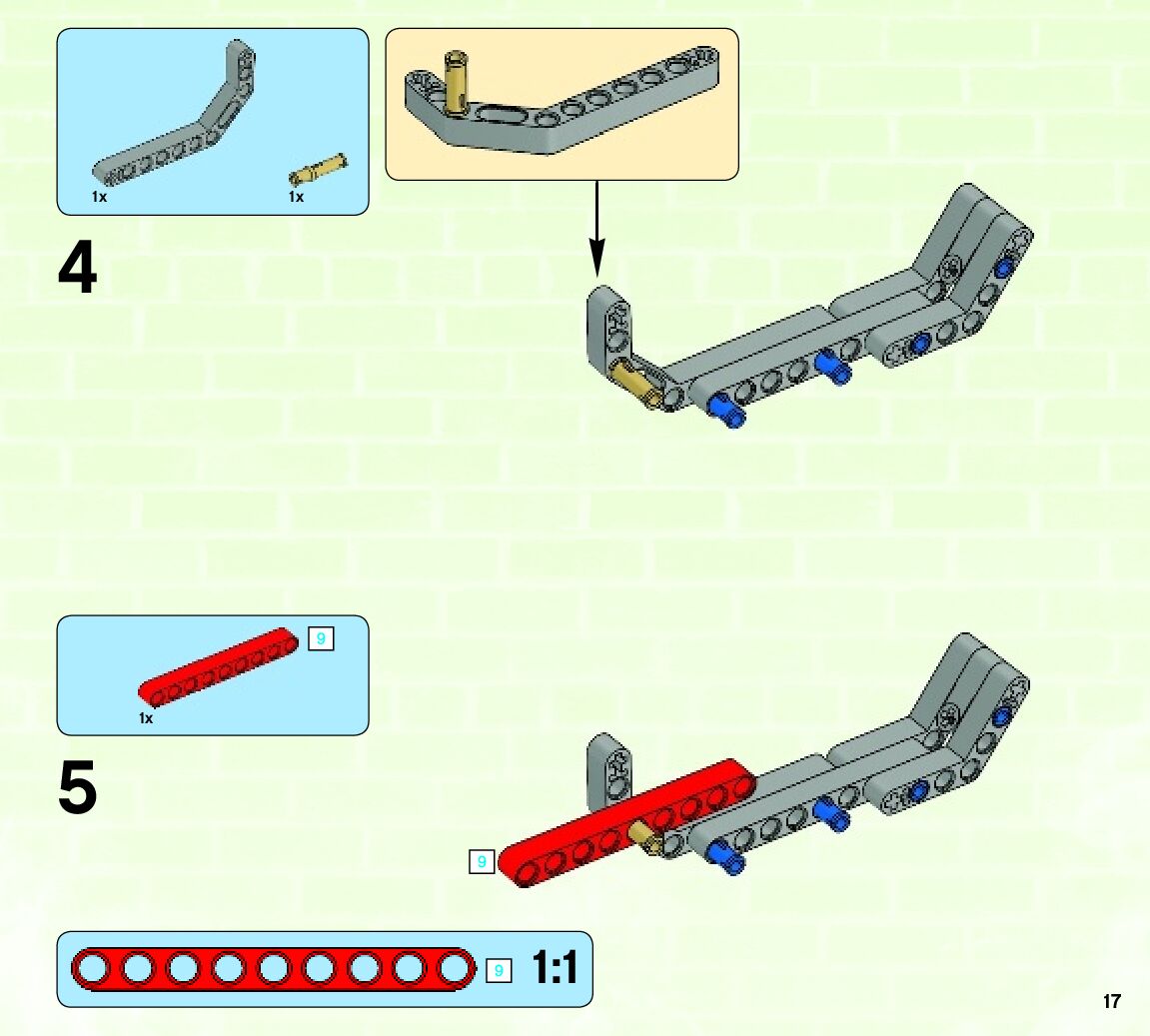 1x
1x
4
9
1x
5
9
9
1:1
17