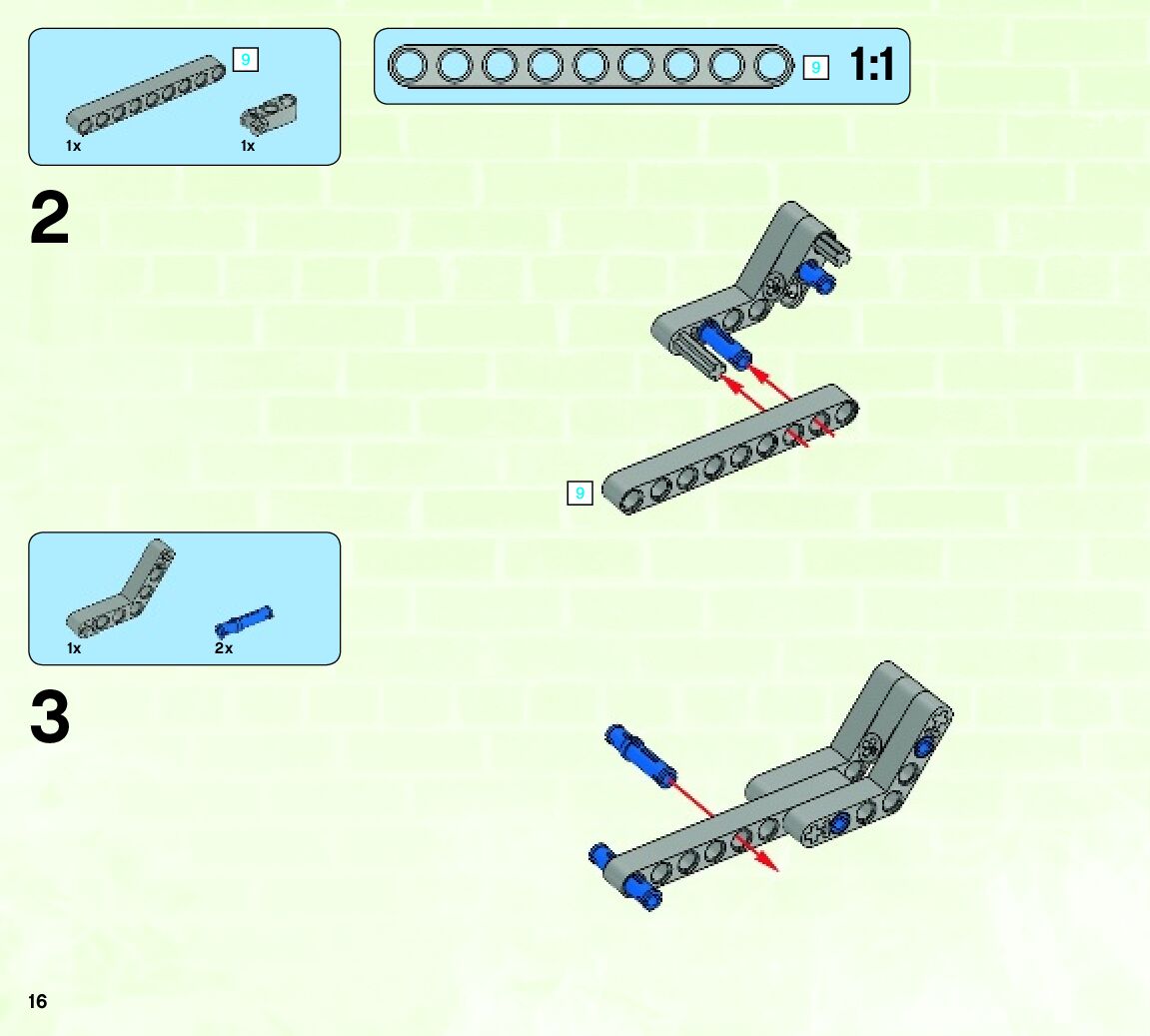 9

1x

1x

9 1:1

2

9

1x

2x

3

16