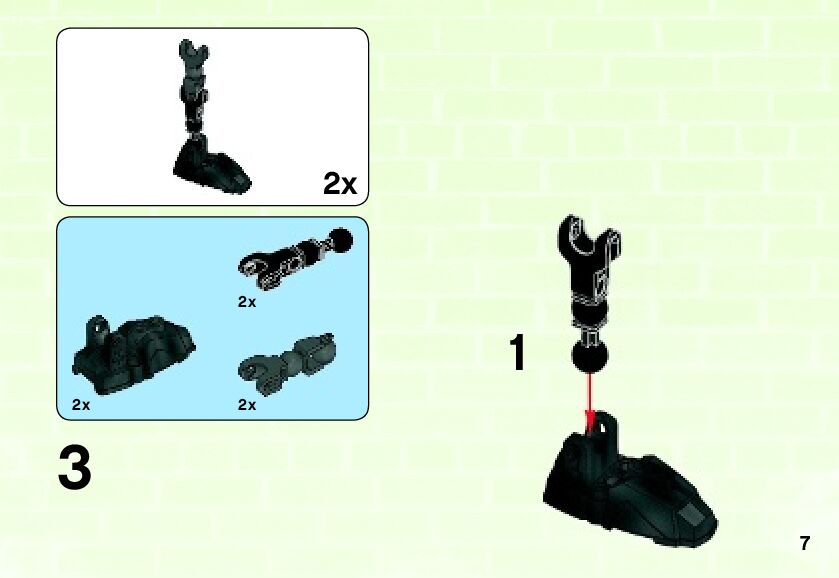 2x

2x

2x

2x

3

1

7