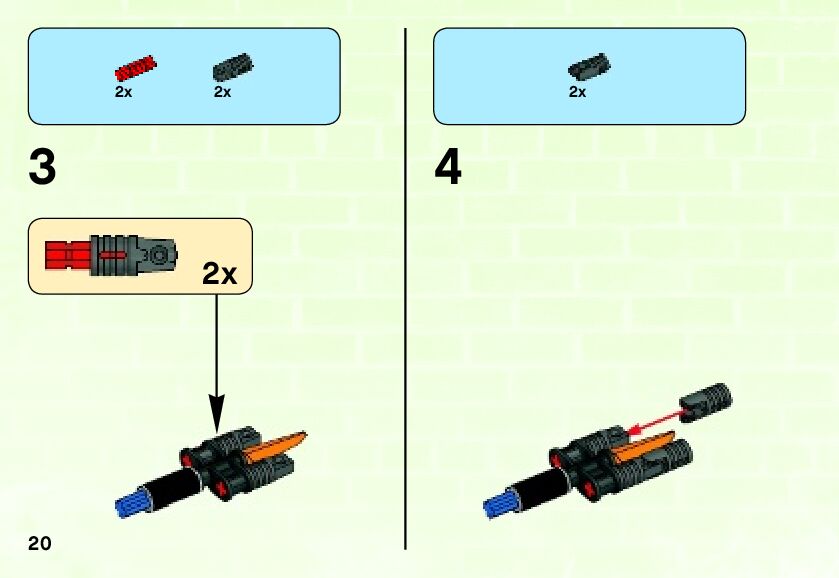 2x 2x

3

2x

20

2x

4