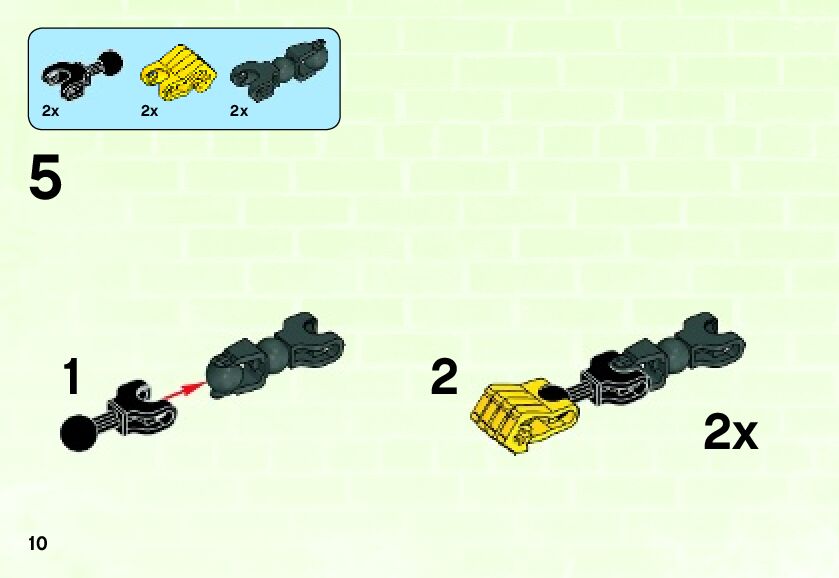 2x 2x 2x

5

1

2

2x

10