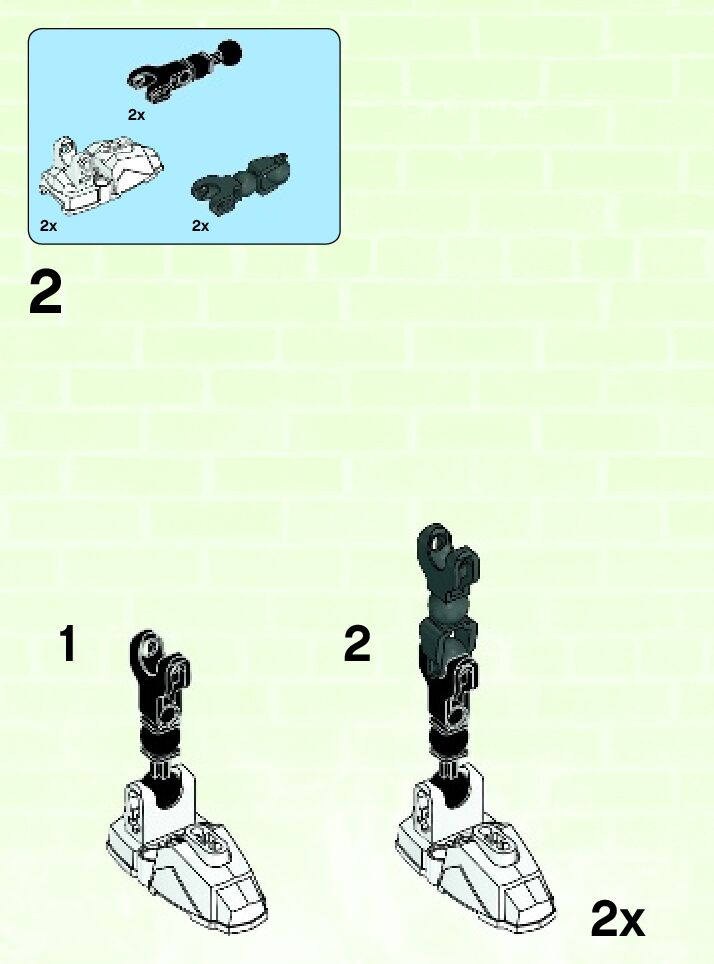 2x

2x

2x

2

1

2

2x