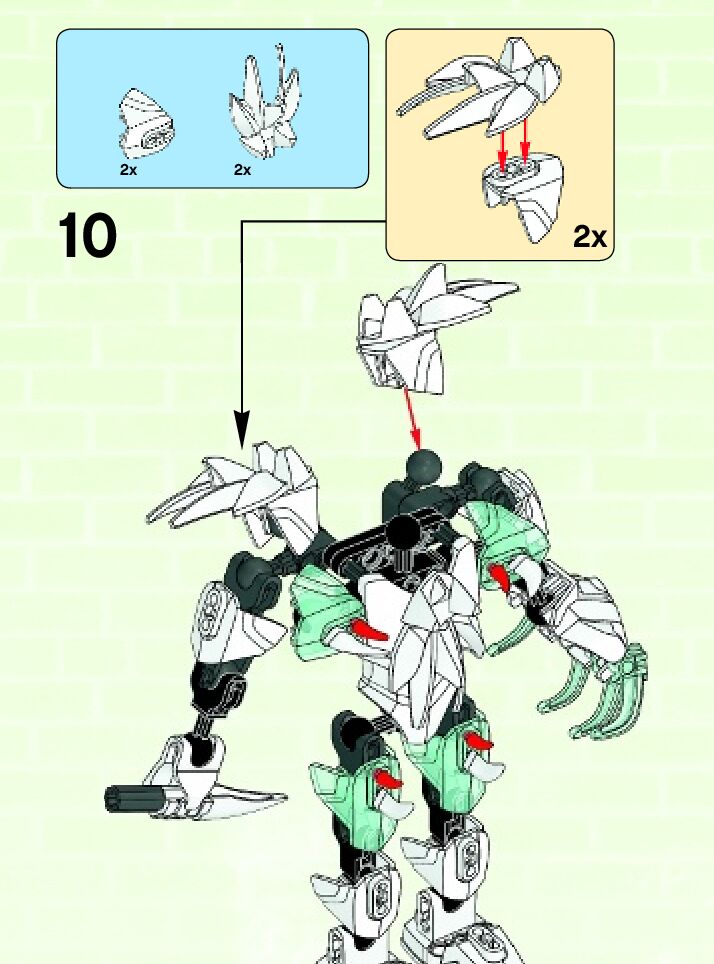 2x 2x

10

2x