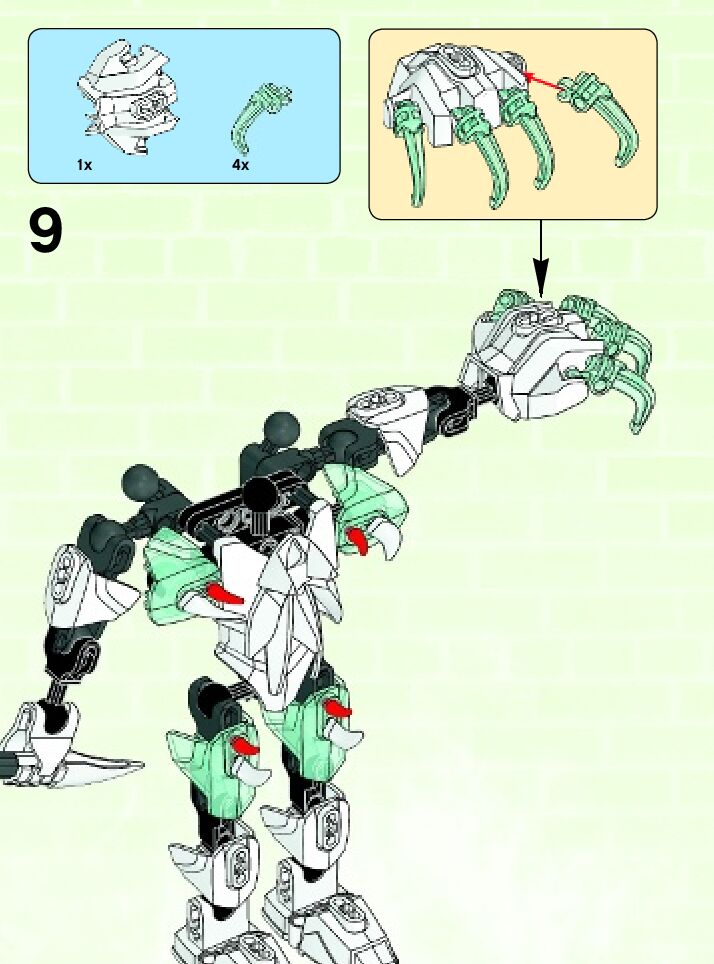 1x

4x

9