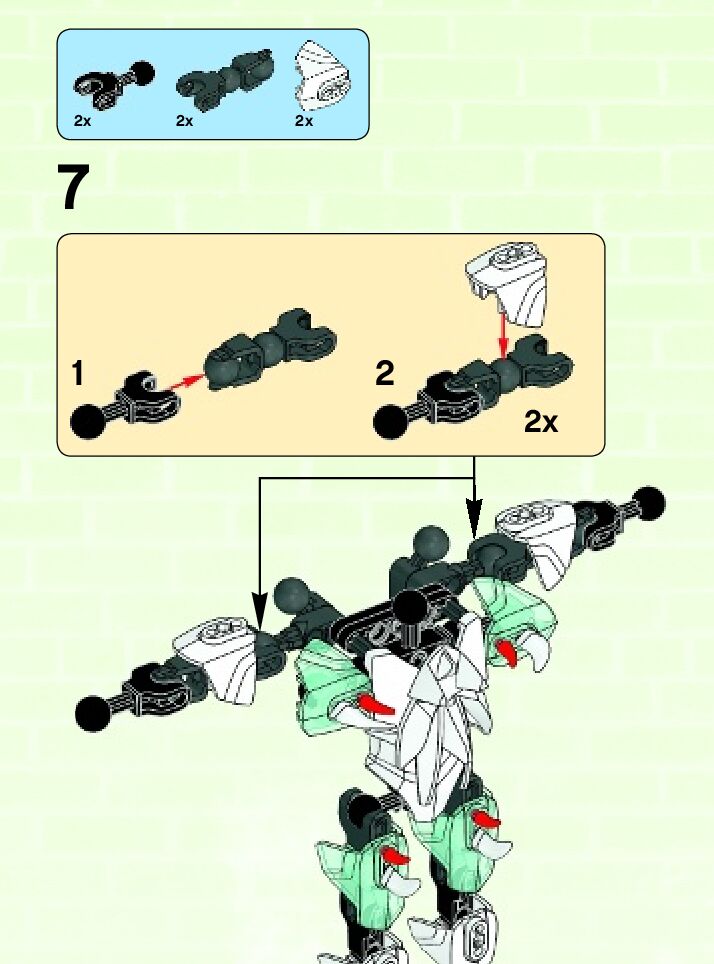 2x 2x 2x

7

1

2

2x