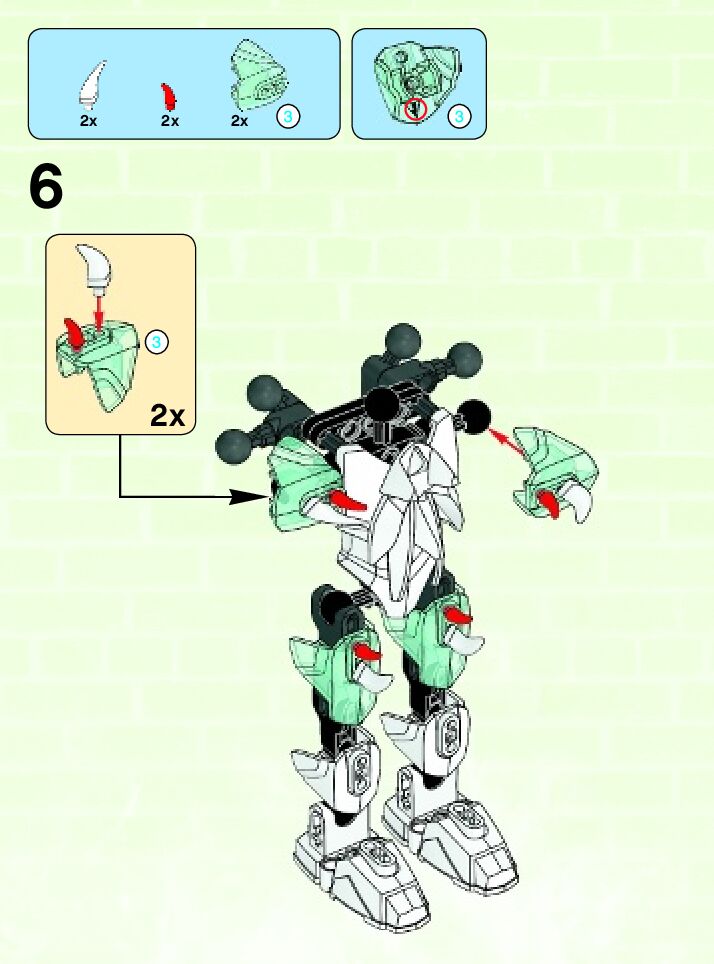 2x 2x 2x 3

3

6

3

2x