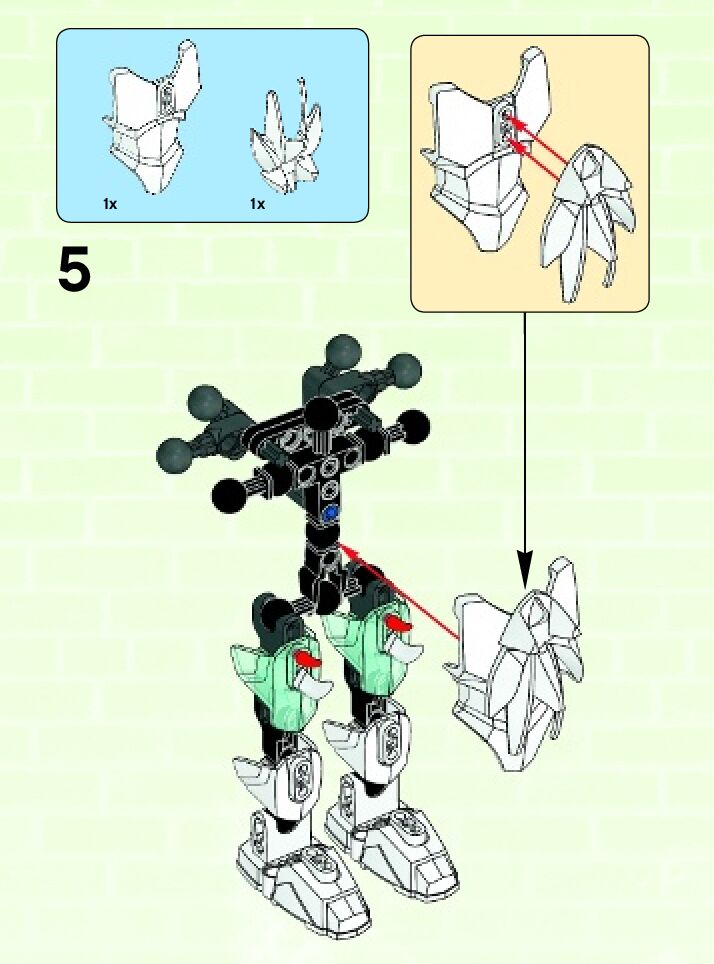 1x
1x
5